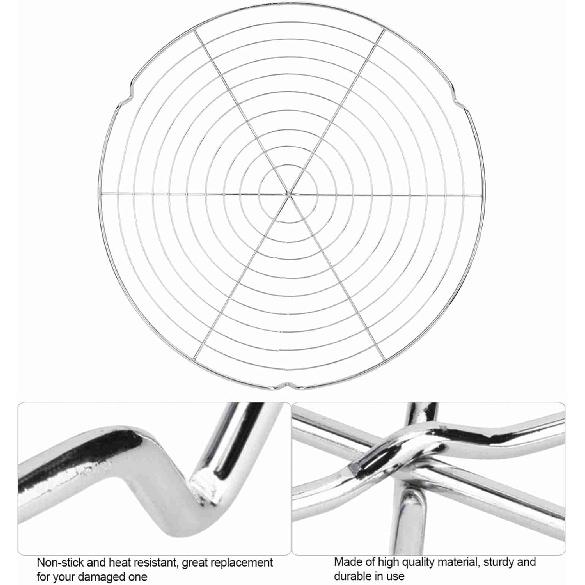 Non-stick and heat resistant, great replacement for your damaged one

Made of high quality material, sturdy and durable in use