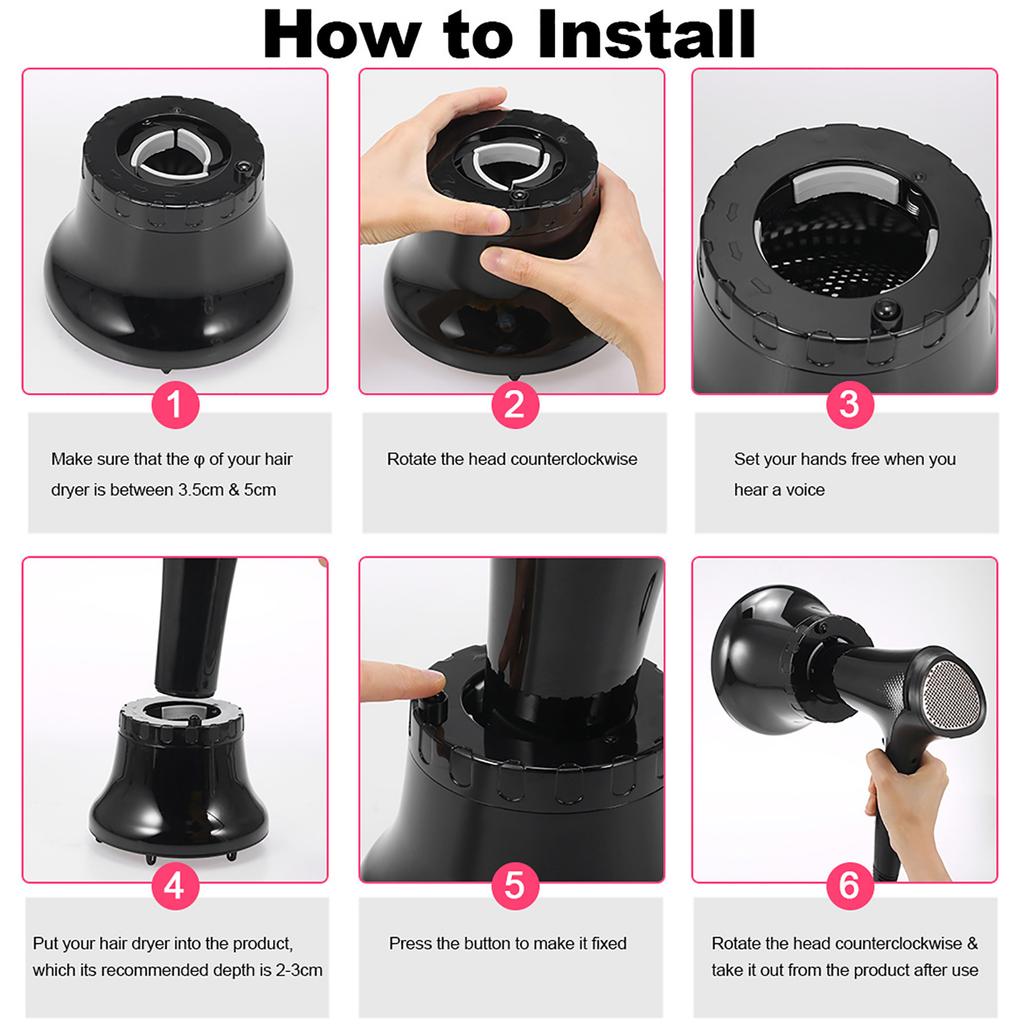 How to Install

1

Make sure that the φ of your hair dryer is between 3.5cm & 5cm

2

Rotate the head counterclockwise

3

Set your hands free when you hear a voice

4

Put your hair dryer into the product, which its recommended depth is 2-3cm

5

Press the button to make it fixed

6

Rotate the head counterclockwise & take it out from the product after use