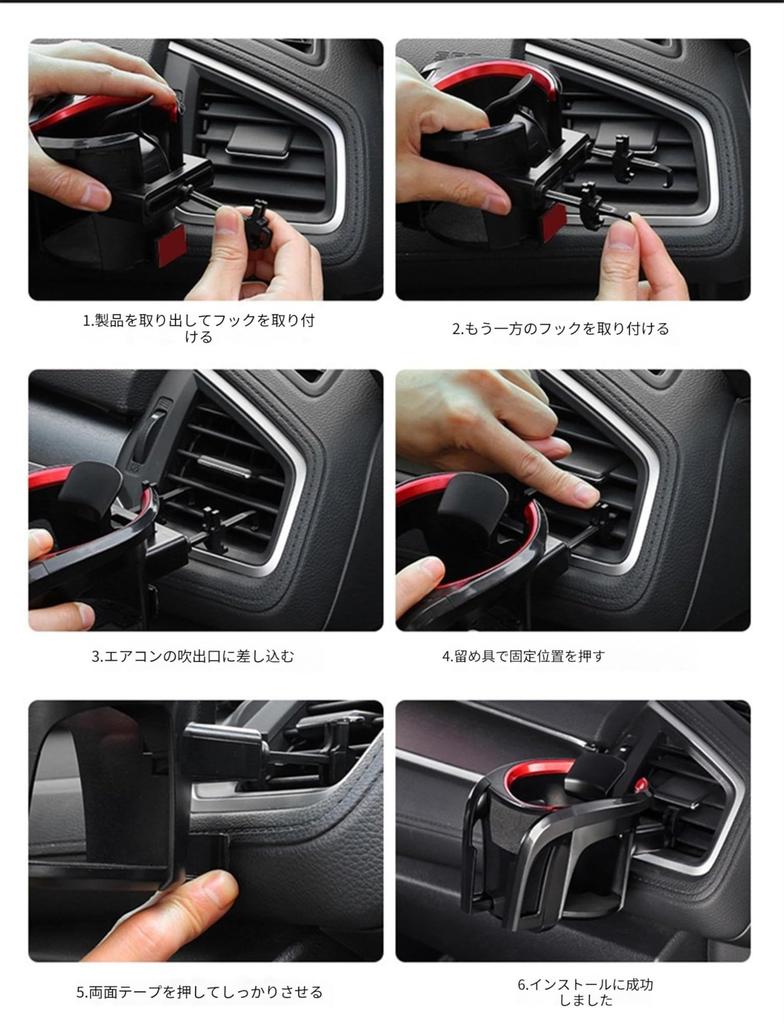 1.製品を取り出してフックを取り付ける

2.もう一方のフックを取り付ける

3.エアコンの吹出口に差し込む

4.留め具で固定位置を押す

5.両面テープを押してしっかりさせる

6.インストールに成功しました