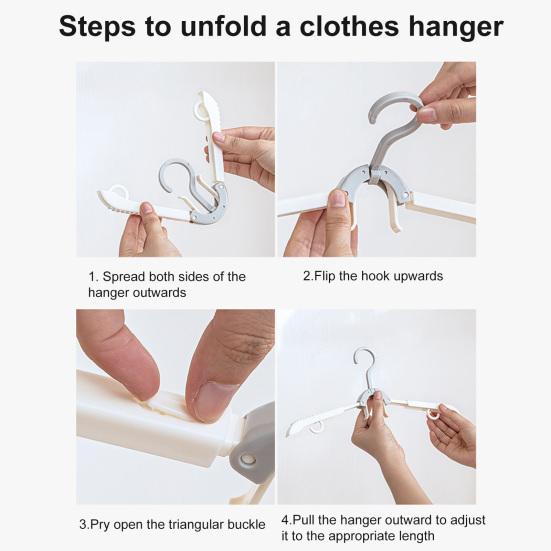 Steps to unfold a clothes hanger

1. Spread both sides of the hanger outwards

2.Flip the hook upwards

3.Pry open the triangular buckle

4.Pull the hanger outward to adjust it to the appropriate length