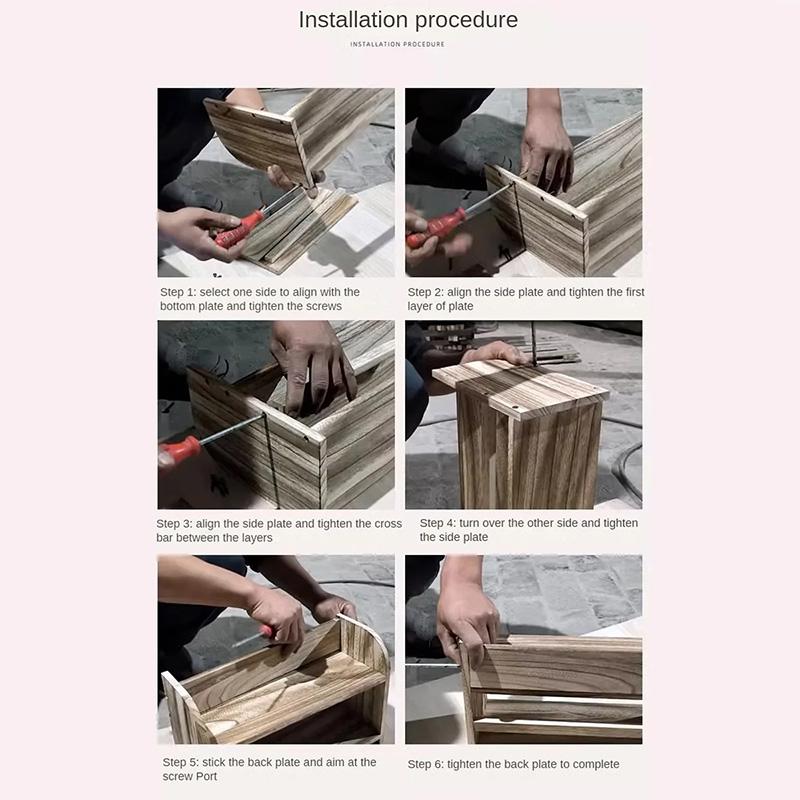 Installation procedure

INSTALLATION PROCEDURE

Step 1: select one side to align with the bottom plate and tighten the screws

Step 2: align the side plate and tighten the first layer of plate

Step 3: align the side plate and tighten the cross bar between the layers

Step 4: turn over the other side and tighten the side plate

Step 5: stick the back plate and aim at the screw Port

Step 6: tighten the back plate to complete