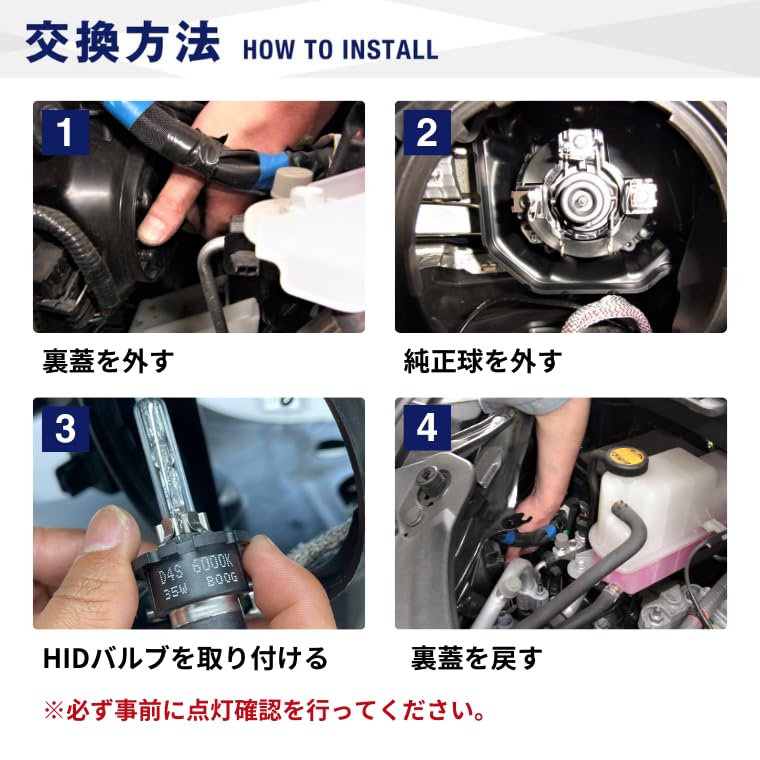 交換方法 HOW TO INSTALL

1

裏蓋を外す

2

純正球を外す

3

D4S 6000K
35W BOOG

HIDバルブを取り付ける

4

裏蓋を戻す

※必ず事前に点灯確認を行ってください。