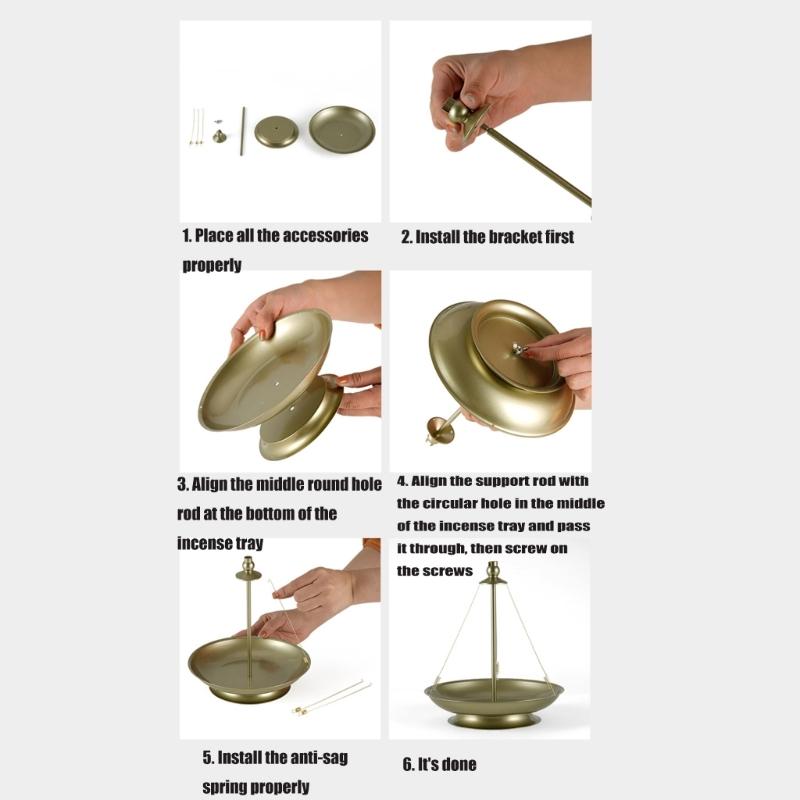 1. Place all the accessories properly

2. Install the bracket first

3. Align the middle round hole rod at the bottom of the incense tray

4. Align the support rod with the circular hole in the middle of the incense tray and pass it through, then screw on the screws

5. Install the anti-sag spring properly

6. It's done