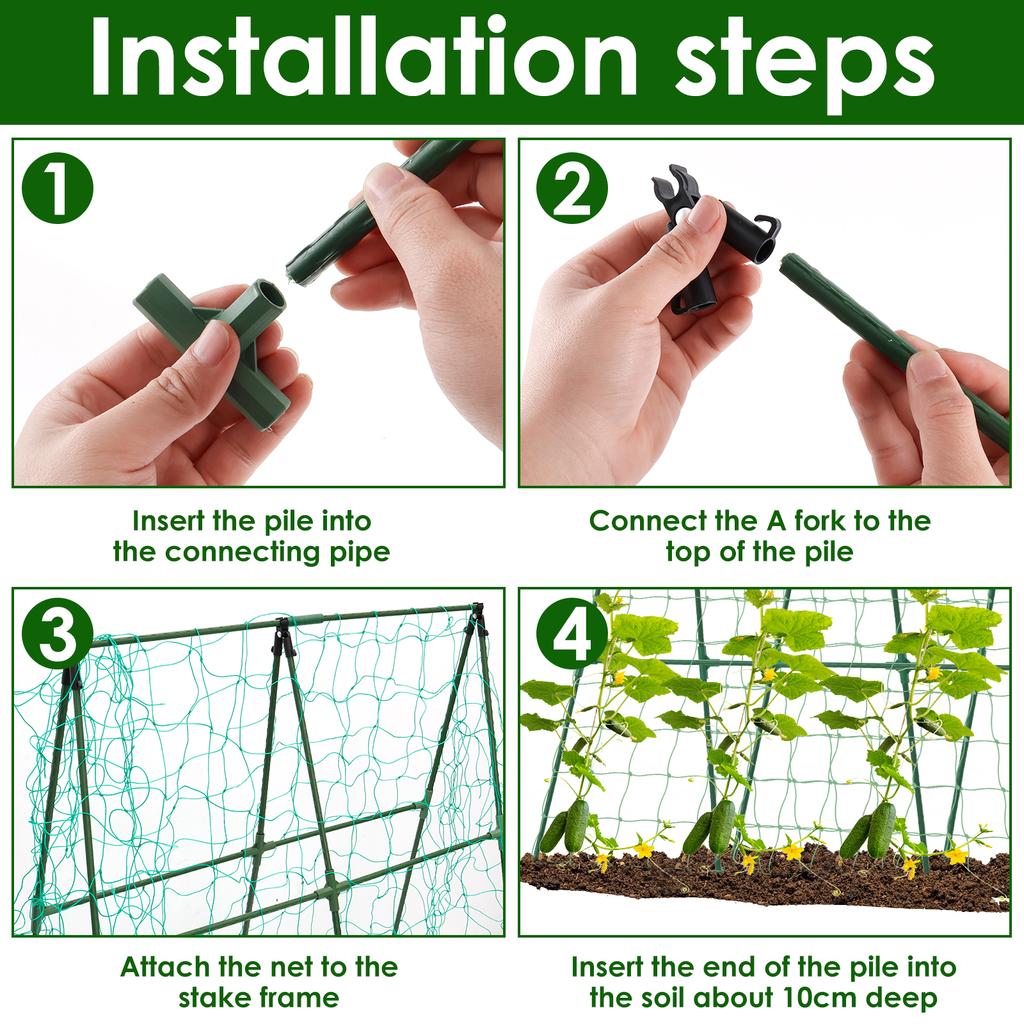 Installation steps

1

Insert the pile into the connecting pipe

2

Connect the A fork to the top of the pile

3

Attach the net to the stake frame

4

Insert the end of the pile into the soil about 10cm deep