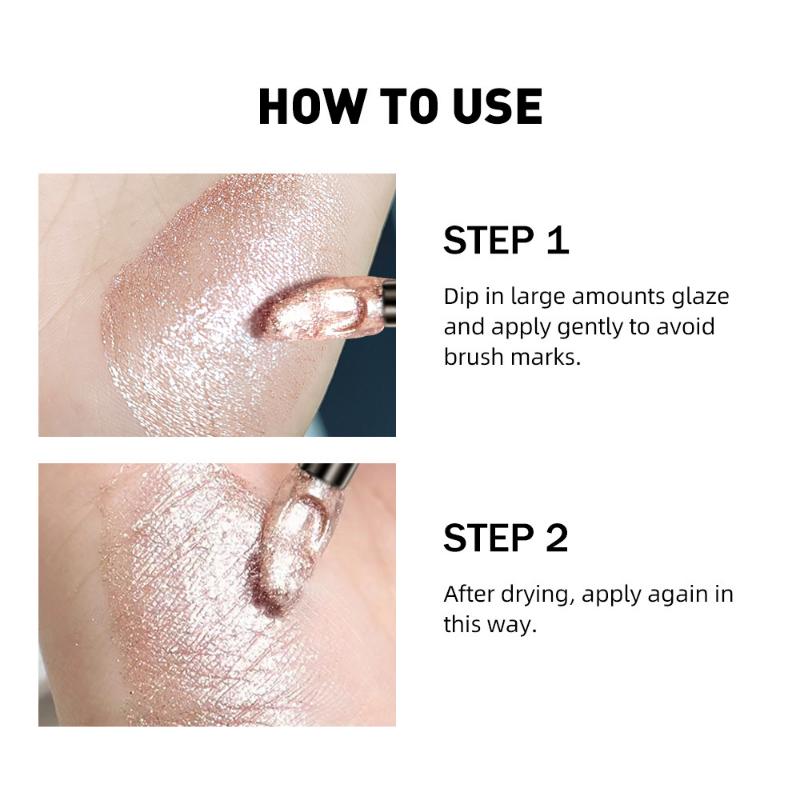 HOW TO USE

STEP 1

Dip in large amounts glaze and apply gently to avoid brush marks.

STEP 2

After drying, apply again in this way.