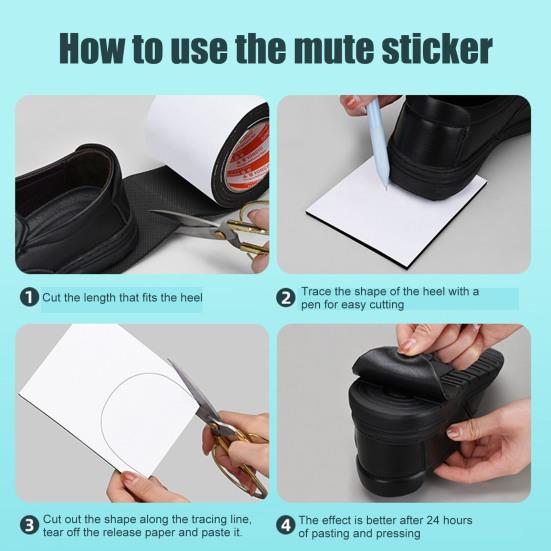 How to use the mute sticker

1 Cut the length that fits the heel

2 Trace the shape of the heel with a pen for easy cutting

3 Cut out the shape along the tracing line, tear off the release paper and paste it.

4 The effect is better after 24 hours of pasting and pressing