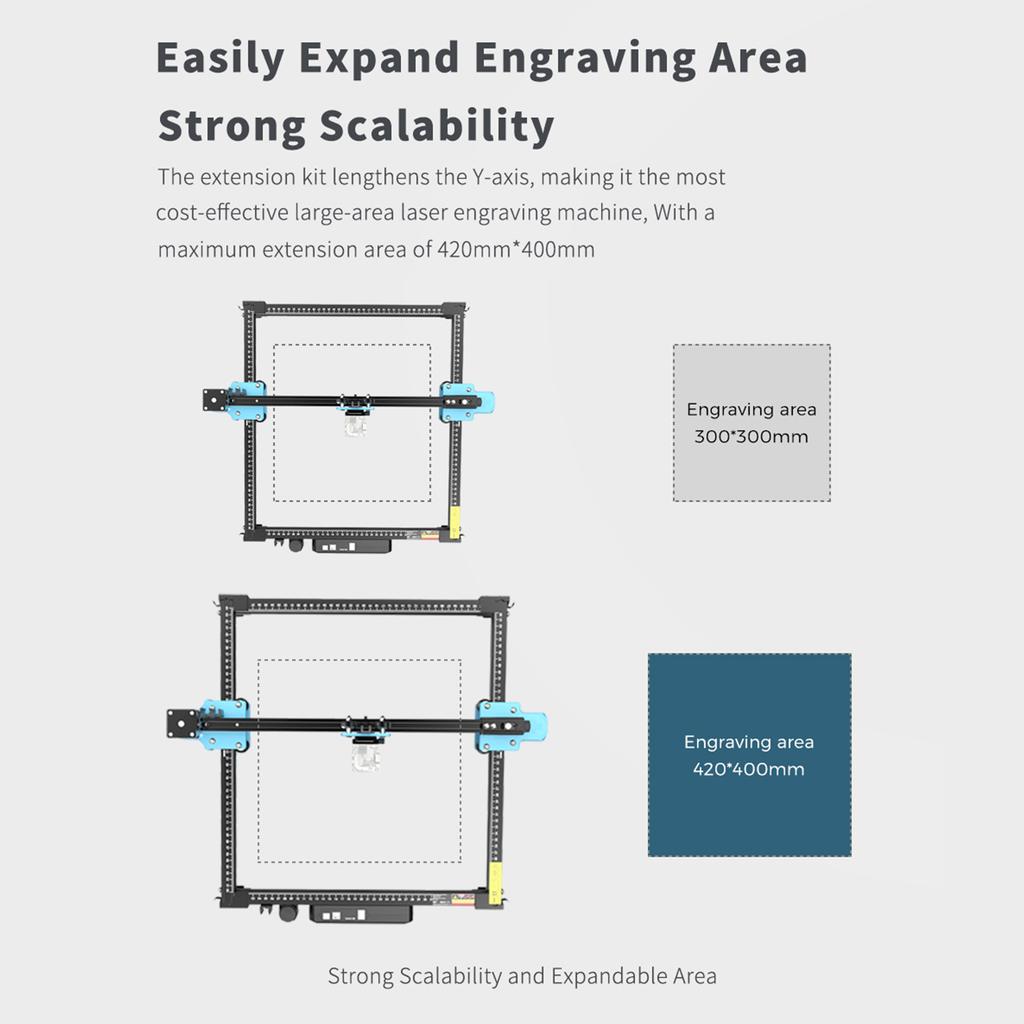 Easily Expand Engraving Area
Strong Scalability

The extension kit lengthens the Y-axis, making it the most cost-effective large-area laser engraving machine, With a maximum extension area of 420mm*400mm

Engraving area
300*300mm

Engraving area
420*400mm

Strong Scalability and Expandable Area