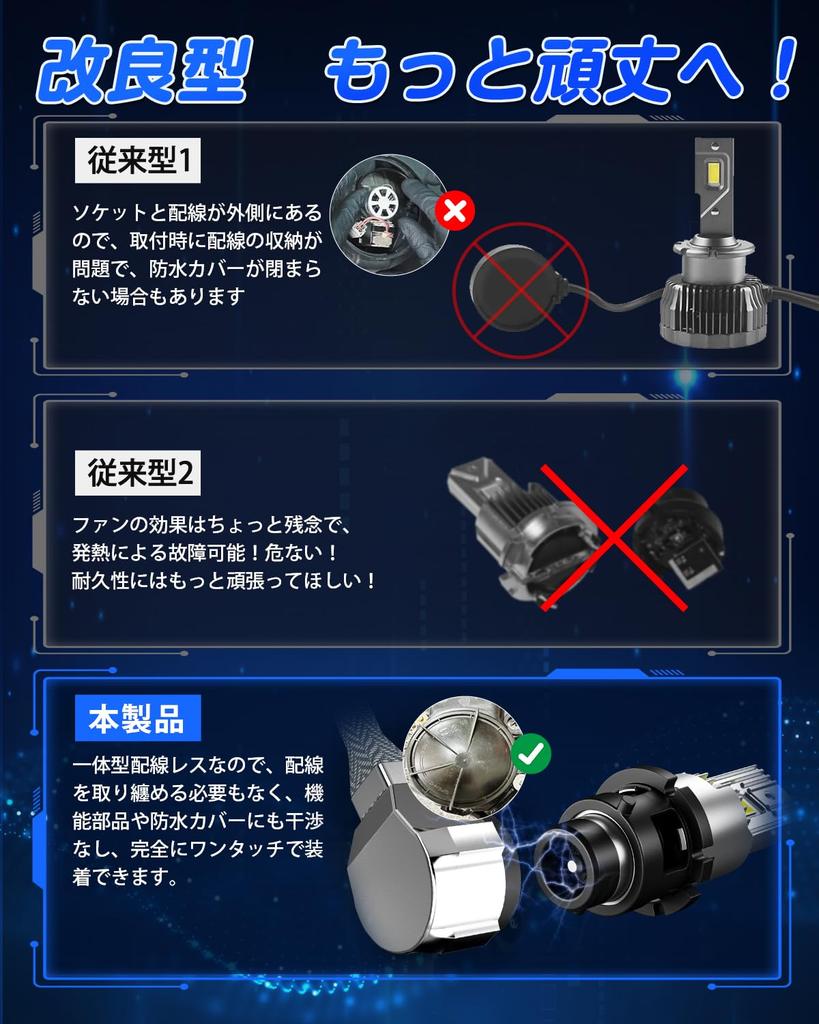 改良型　もっと頑丈へ！

従来型1

ソケットと配線が外側にあるので、取付時に配線の収納が問題で、防水カバーが閉まらない場合もあります

従来型2

ファンの効果はちょっと残念で、発熱による故障可能！危ない！耐久性にはもっと頑張ってほしい！

本製品

一体型配線レスなので、配線を取り纏める必要もなく、機能部品や防水カバーにも干渉なし、完全にワンタッチで装着できます。