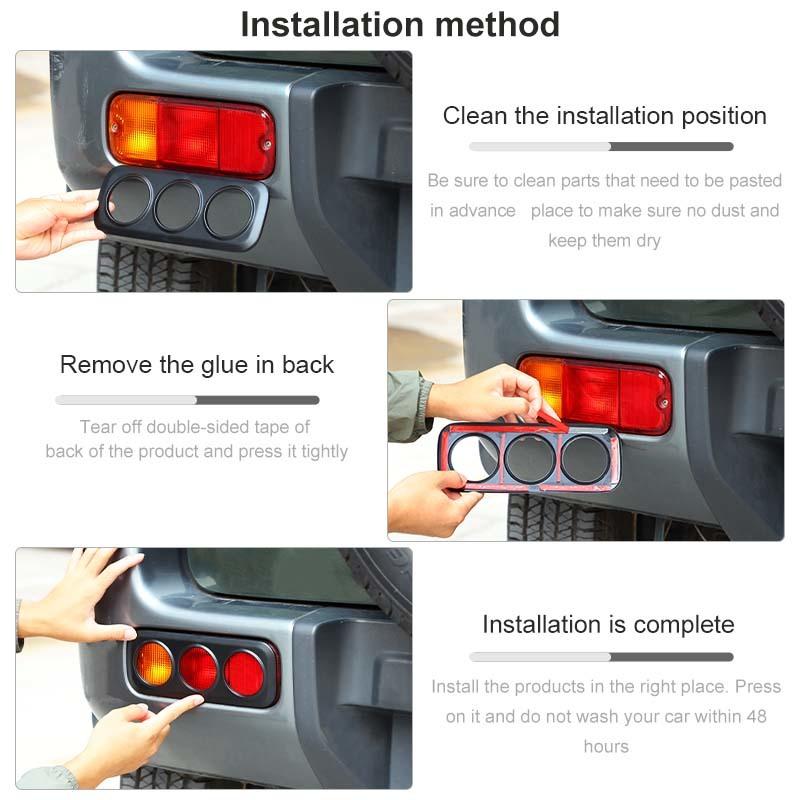 Installation method

Clean the installation position

Be sure to clean parts that need to be pasted in advance place to make sure no dust and keep them dry

Remove the glue in back

Tear off double-sided tape of back of the product and press it tightly

Installation is complete

Install the products in the right place. Press on it and do not wash your car within 48 hours