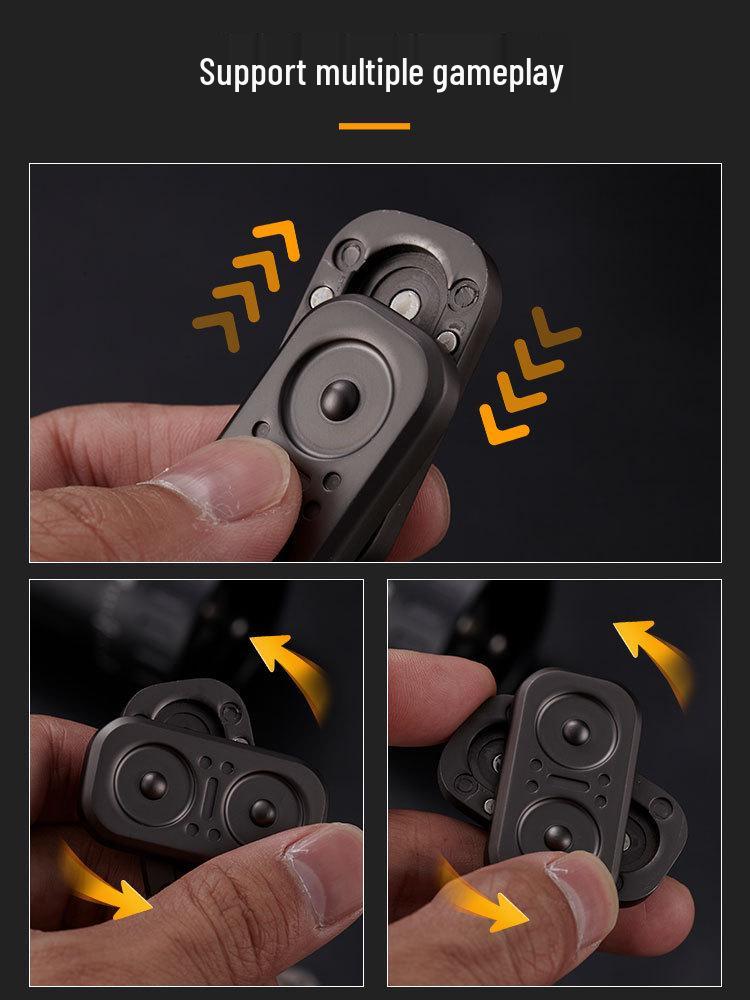 Support multiple gameplay