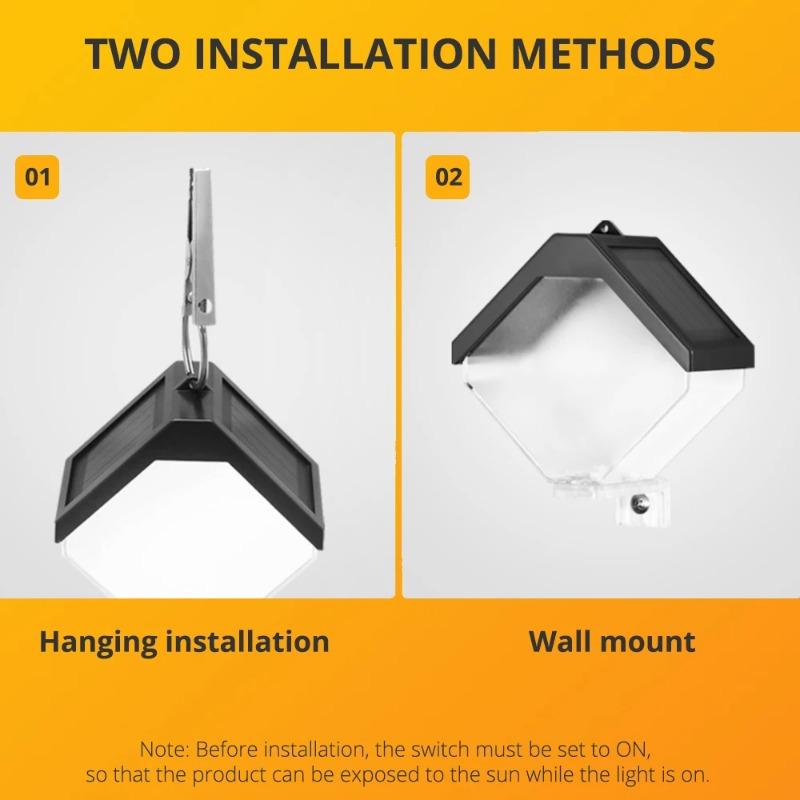 TWO INSTALLATION METHODS

01

02

Hanging installation

Wall mount

Note: Before installation, the switch must be set to ON, so that the product can be exposed to the sun while the light is on.