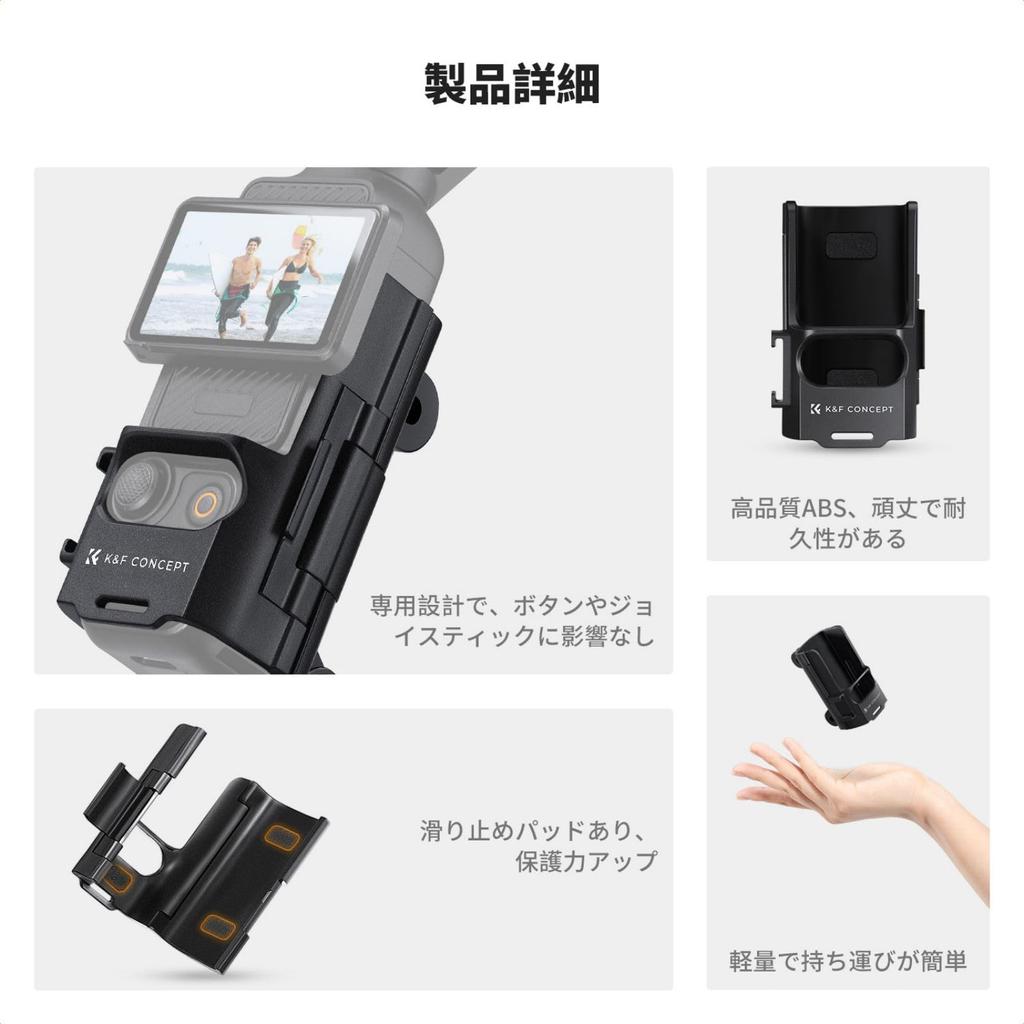 製品詳細

K&F CONCEPT

専用設計で、ボタンやジョイスティックに影響なし

K&F CONCEPT

高品質ABS、頑丈で耐久性がある

滑り止めパッドあり、保護力アップ

軽量で持ち運びが簡単