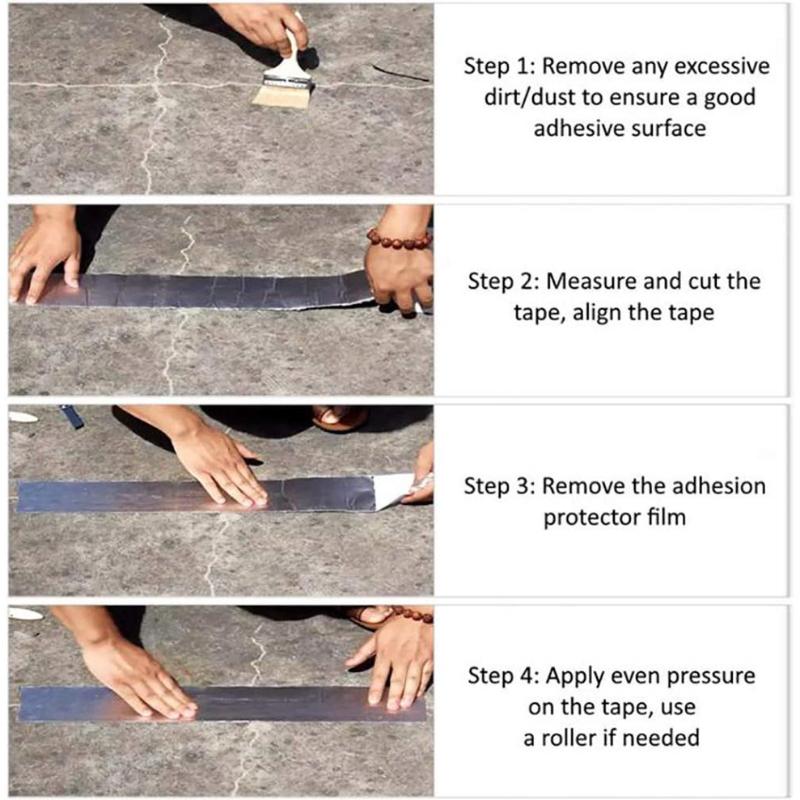 Step 1: Remove any excessive dirt/dust to ensure a good adhesive surface

Step 2: Measure and cut the tape, align the tape

Step 3: Remove the adhesion protector film

Step 4: Apply even pressure on the tape, use a roller if needed