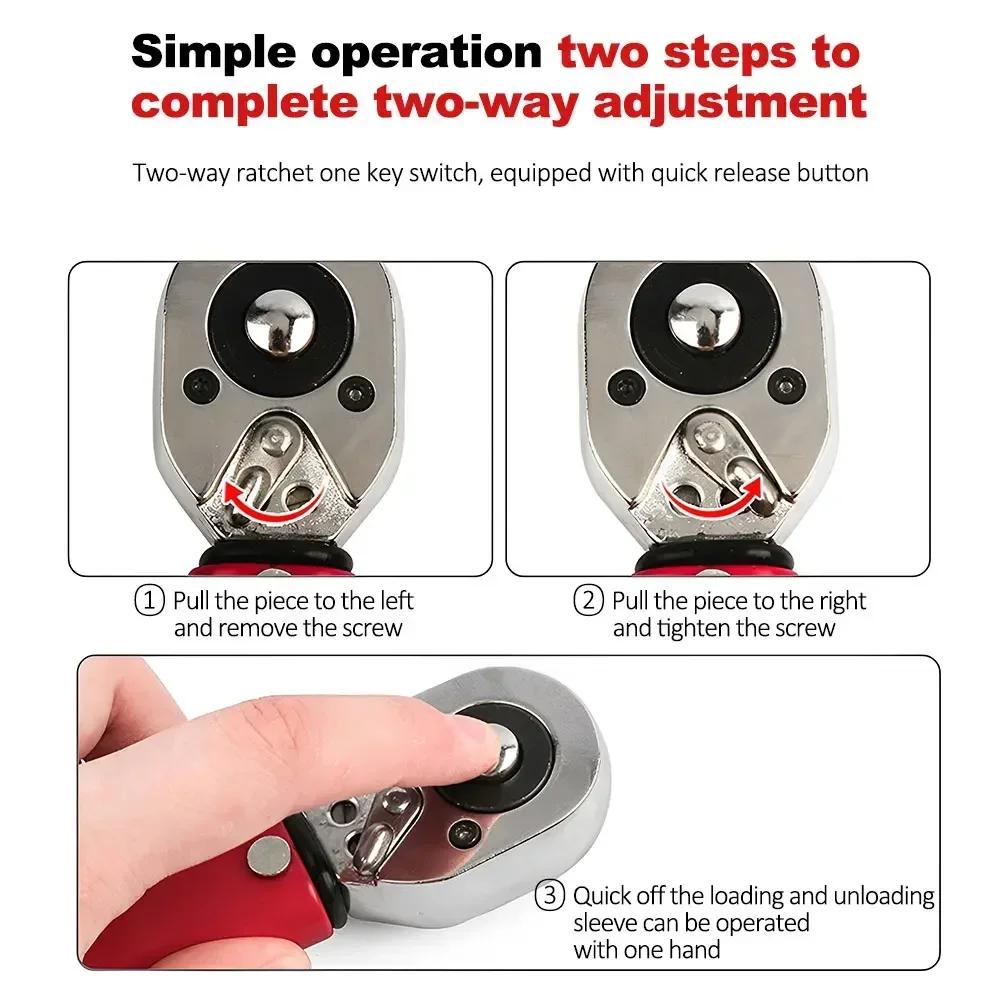 Simple operation two steps to complete two-way adjustment

Two-way ratchet one key switch, equipped with quick release button

① Pull the piece to the left and remove the screw

② Pull the piece to the right and tighten the screw

③ Quick off the loading and unloading sleeve can be operated with one hand