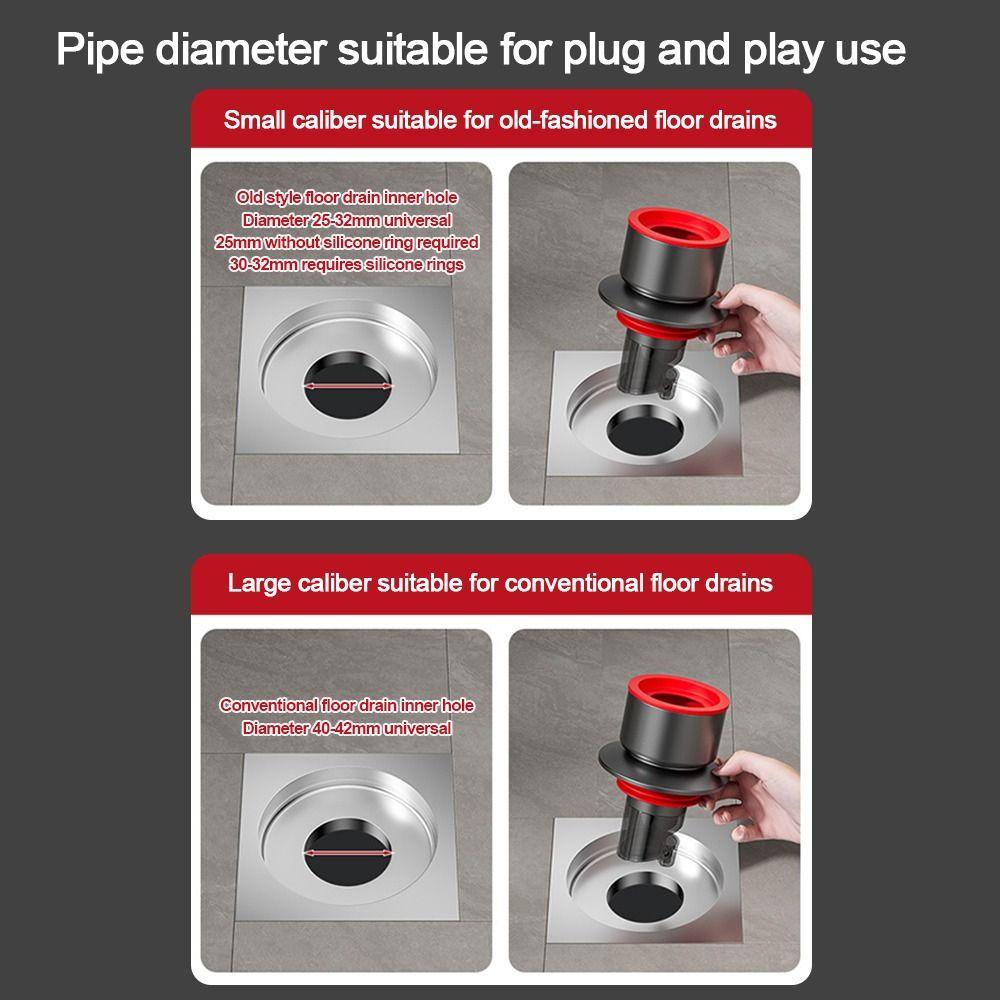 Pipe diameter suitable for plug and play use

Small caliber suitable for old-fashioned floor drains

Old style floor drain inner hole
Diameter 25-32mm universal
25mm without silicone ring required
30-32mm requires silicone rings

Large caliber suitable for conventional floor drains

Conventional floor drain inner hole
Diameter 40-42mm universal