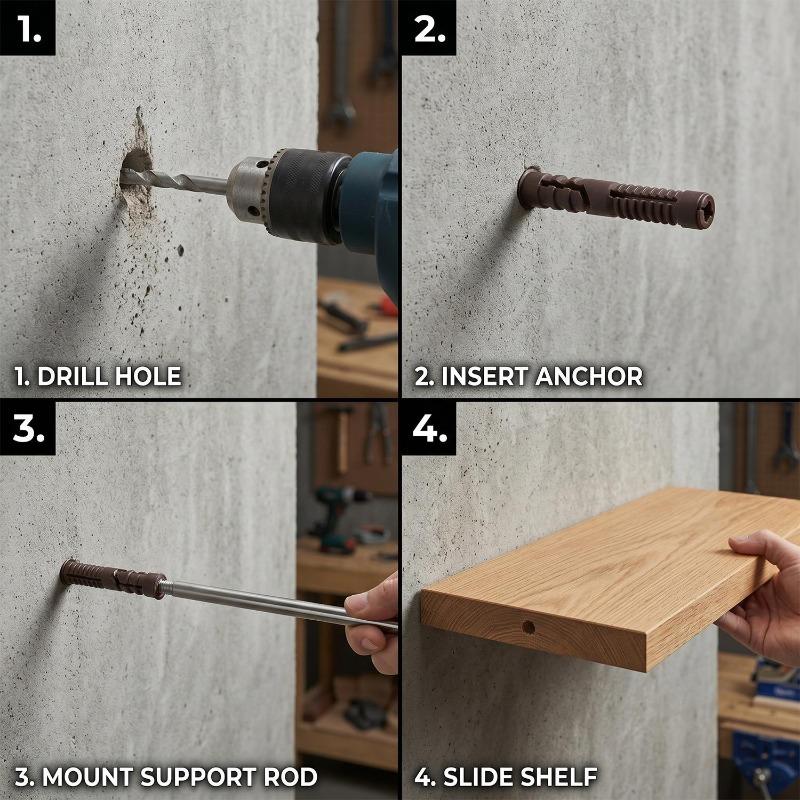 1.

1. DRILL HOLE

2.

2. INSERT ANCHOR

3.

3. MOUNT SUPPORT ROD

4.

4. SLIDE SHELF