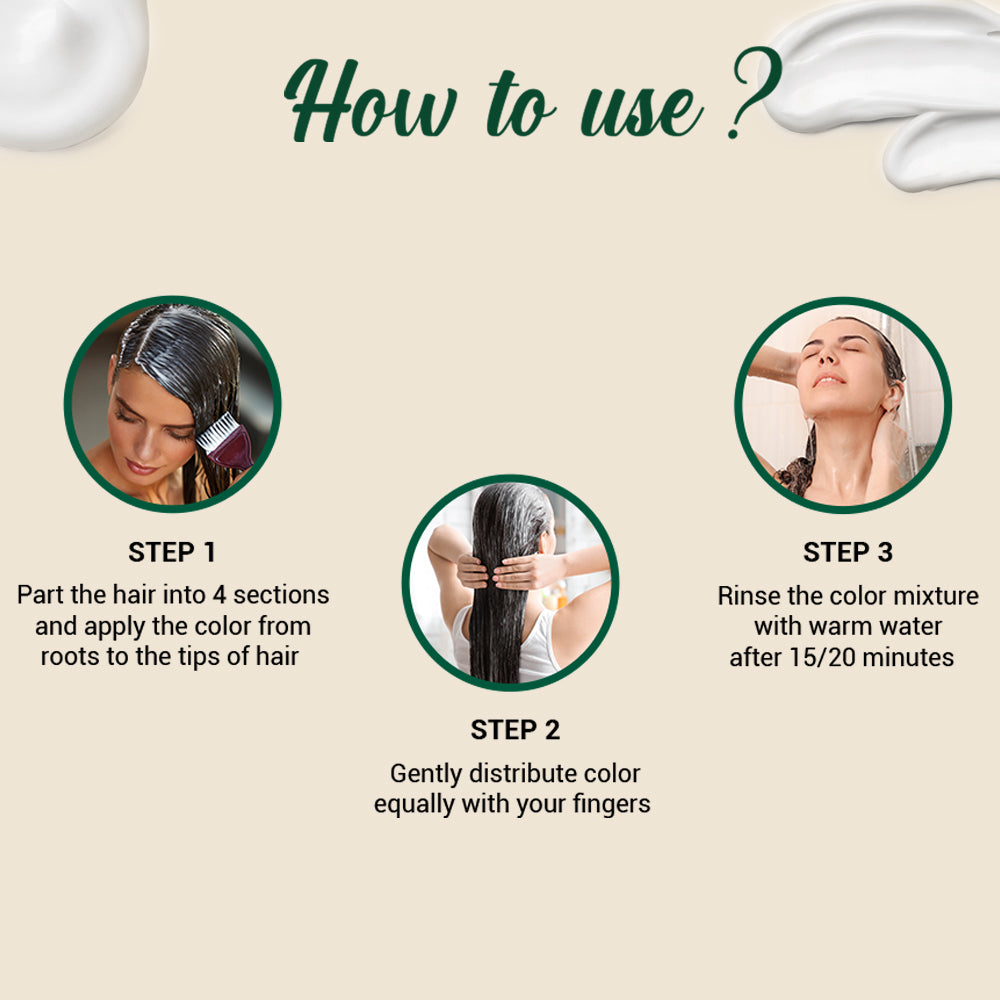 How to use ?

STEP 1
Part the hair into 4 sections and apply the color from roots to the tips of hair

STEP 2
Gently distribute color equally with your fingers

STEP 3
Rinse the color mixture with warm water after 15/20 minutes