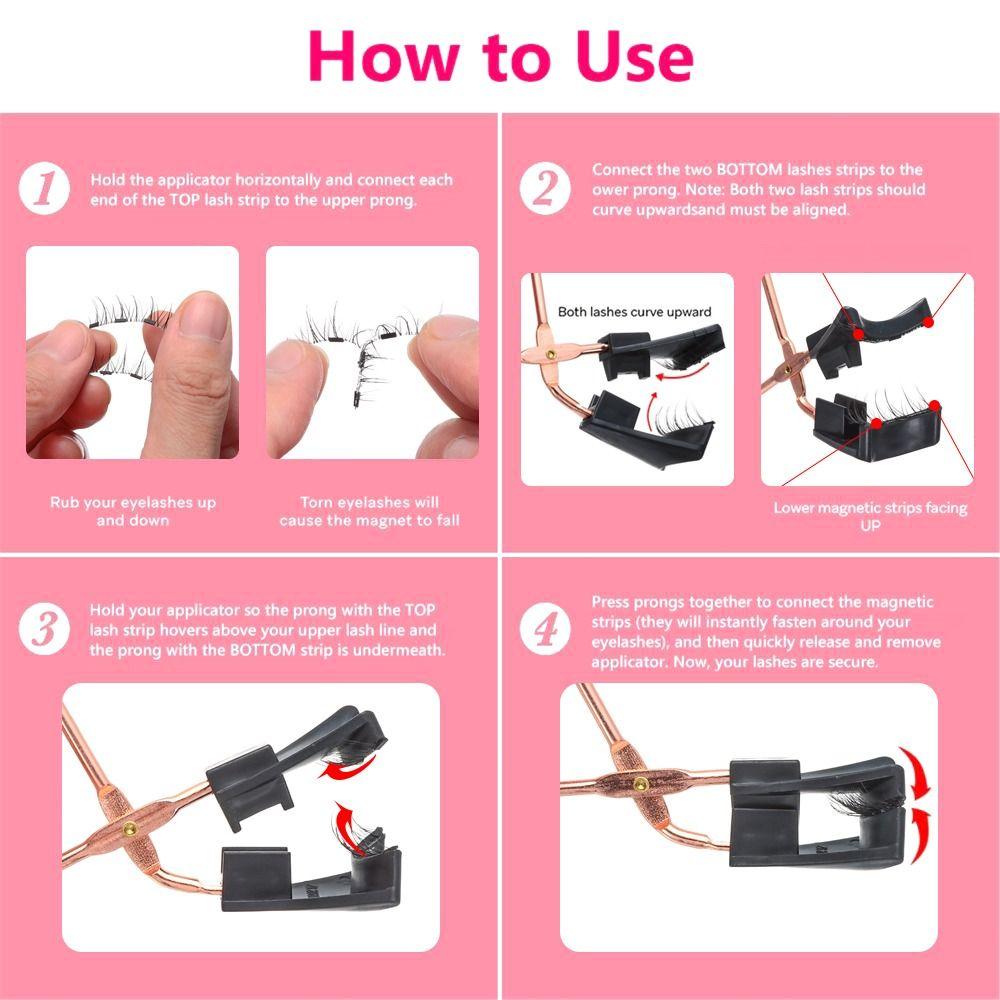 How to Use

1 Hold the applicator horizontally and connect each end of the TOP lash strip to the upper prong.

Rub your eyelashes up and down

Torn eyelashes will cause the magnet to fall

2 Connect the two BOTTOM lashes strips to the ower prong. Note: Both two lash strips should curve upwardsand must be aligned.

Both lashes curve upward

Lower magnetic strips facing UP

3 Hold your applicator so the prong with the TOP lash strip hovers above your upper lash line and the prong with the BOTTOM strip is undermeath.

4 Press prongs together to connect the magnetic strips (they will instantly fasten around your eyelashes), and then quickly release and remove applicator. Now, your lashes are secure.