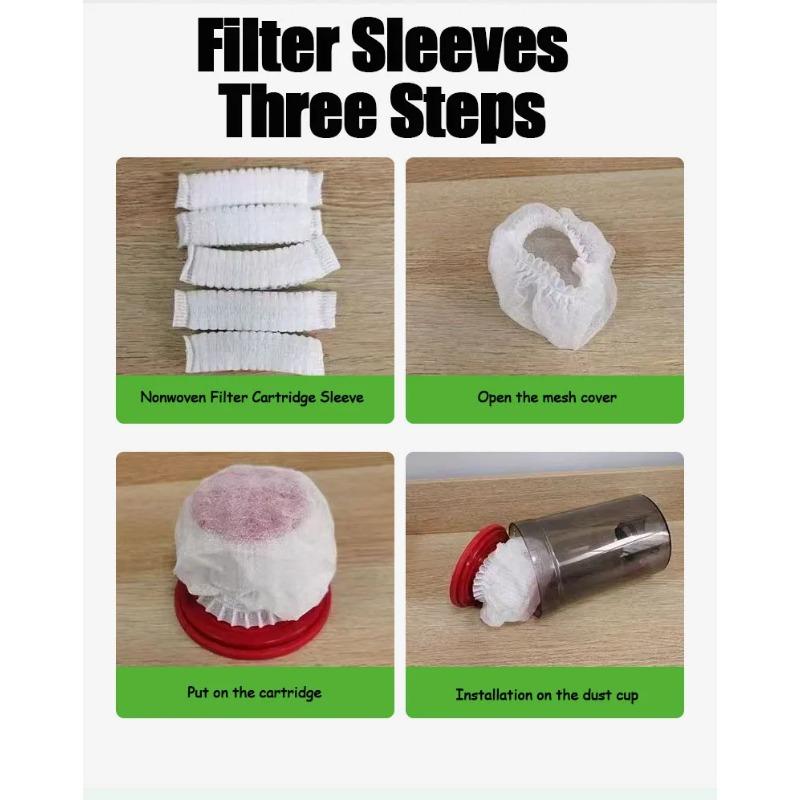 Filter Sleeves
Three Steps

Nonwoven Filter Cartridge Sleeve

Open the mesh cover

Put on the cartridge

Installation on the dust cup