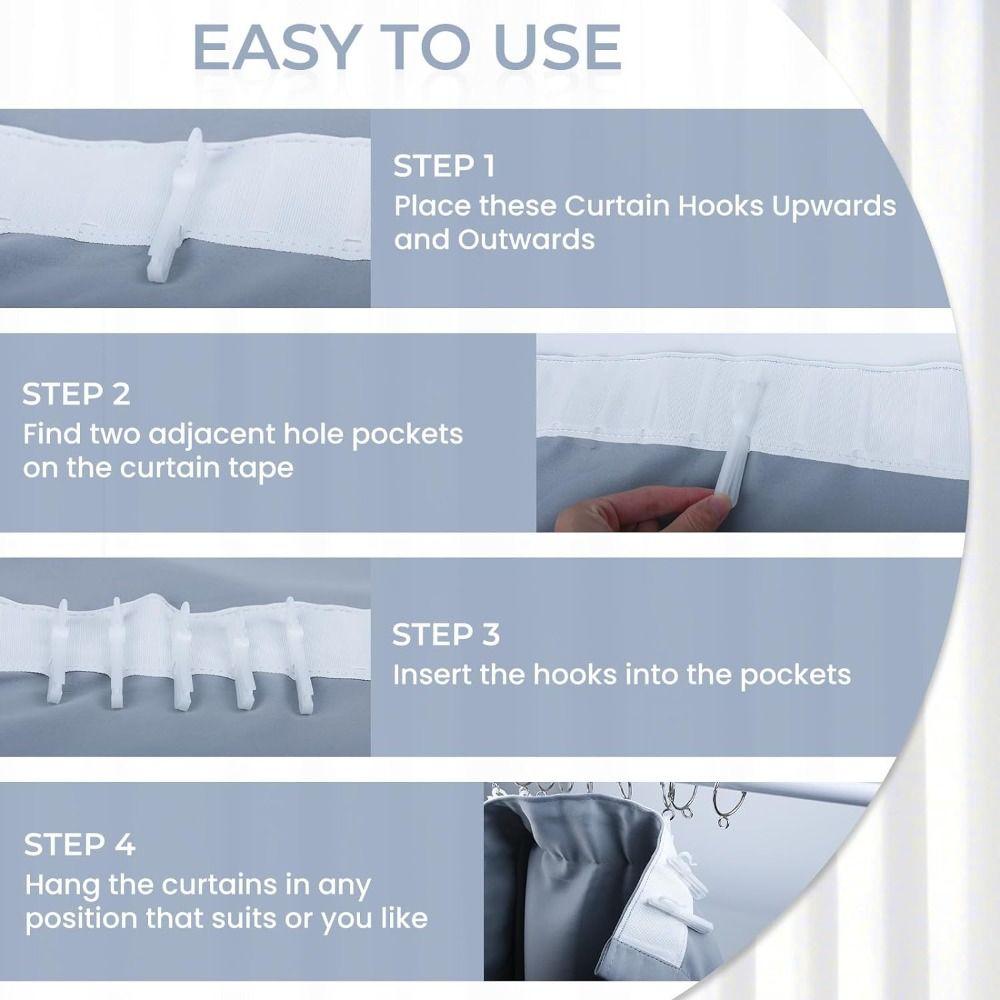 EASY TO USE

STEP 1
Place these Curtain Hooks Upwards and Outwards

STEP 2
Find two adjacent hole pockets on the curtain tape

STEP 3
Insert the hooks into the pockets

STEP 4
Hang the curtains in any position that suits or you like