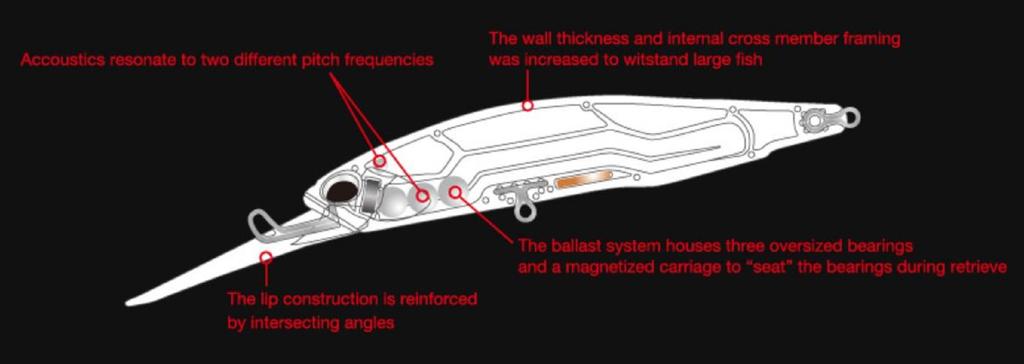 Accoustics resonate to two different pitch frequencies

The wall thickness and internal cross member framing was increased to witstand large fish

The ballast system houses three oversized bearings and a magnetized carriage to "seat" the bearings during retrieve

The lip construction is reinforced by intersecting angles