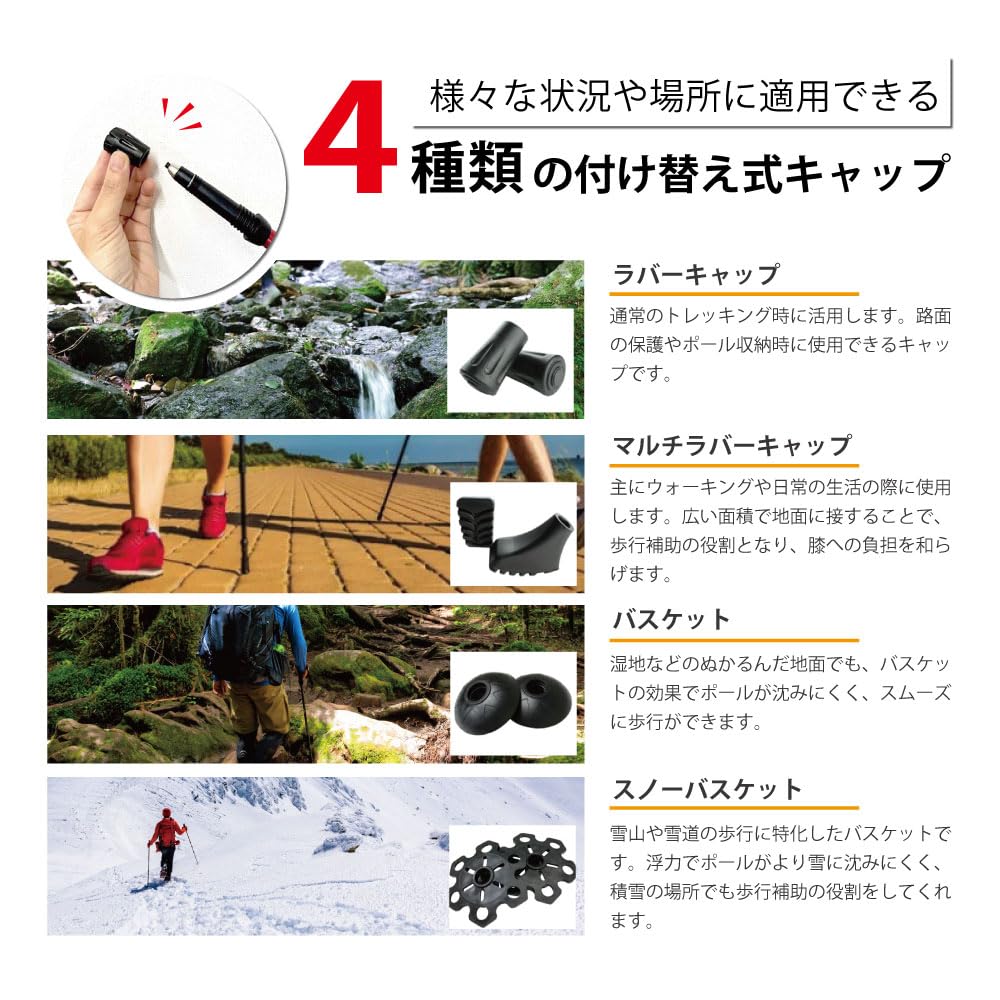 様々な状況や場所に適用できる

4種類の付け替え式キャップ

ラバーキャップ

通常のトレッキング時に活用します。路面の保護やポール収納時に使用できるキャップです。

マルチラバーキャップ

主にウォーキングや日常の生活の際に使用します。広い面積で地面に接することで、歩行補助の役割となり、膝への負担を和らげます。

バスケット

湿地などのぬかるんだ地面でも、バスケットの効果でポールが沈みにくく、スムーズに歩行ができます。

スノーバスケット

雪山や雪道の歩行に特化したバスケットです。浮力でポールがより雪に沈みにくく、積雪の場所でも歩行補助の役割をしてくれます。