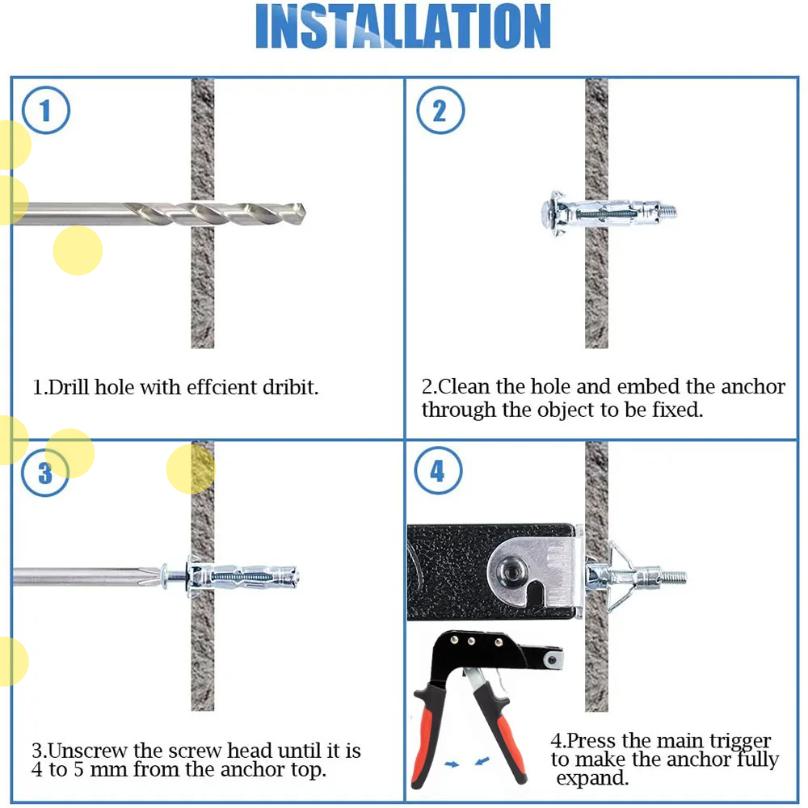 INSTALLATION

1

1.Drill hole with effcient dribit.

2

2.Clean the hole and embed the anchor through the object to be fixed.

3

3.Unscrew the screw head until it is 4 to 5 mm from the anchor top.

4

4.Press the main trigger to make the anchor fully expand.