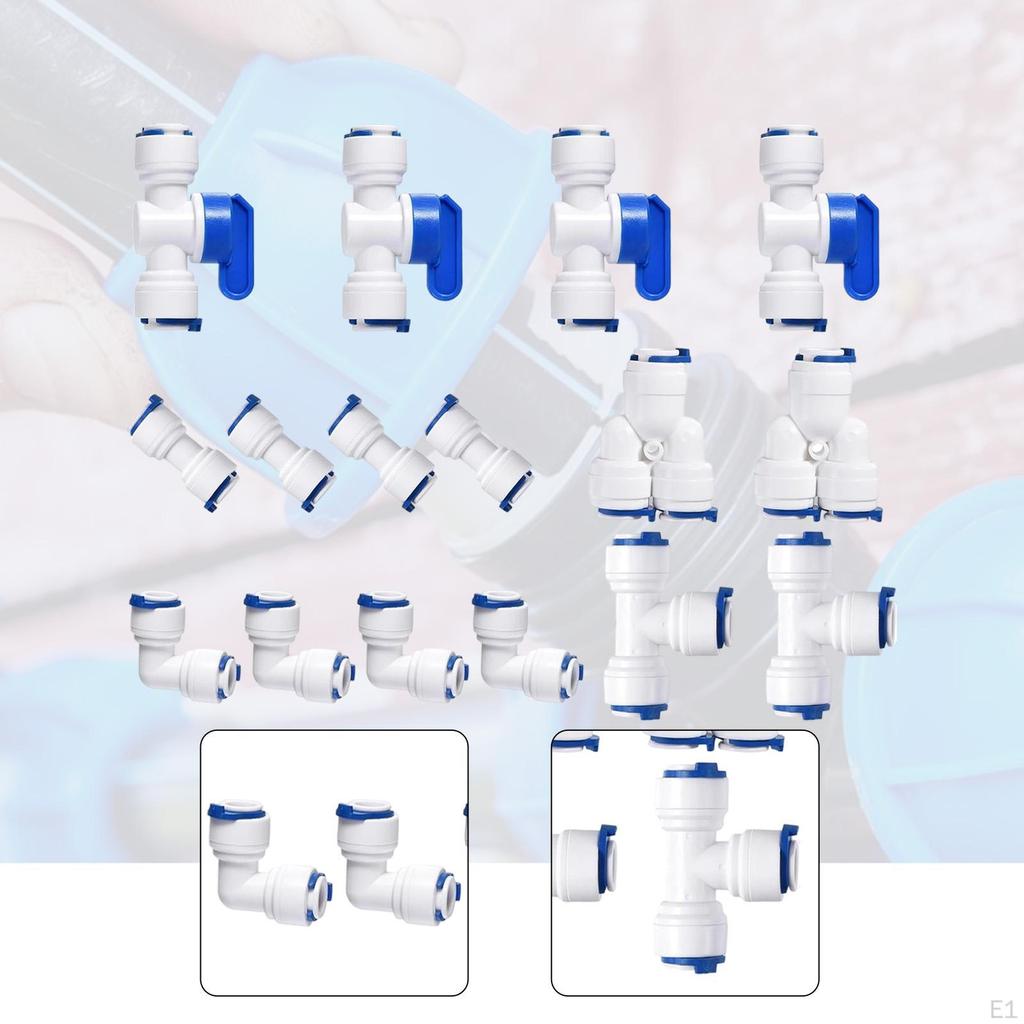 E1