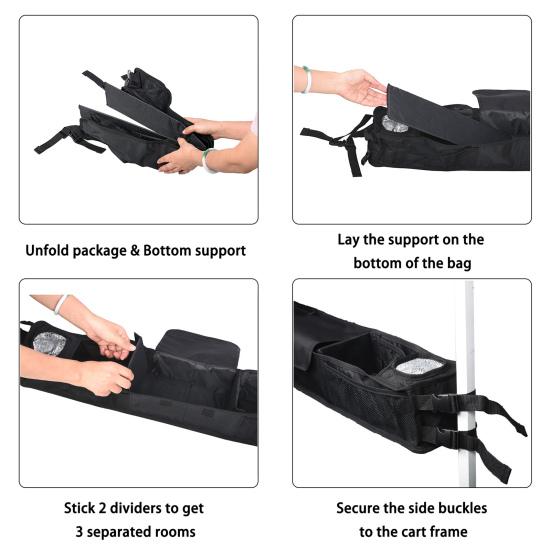 Unfold package & Bottom support

Lay the support on the bottom of the bag

Stick 2 dividers to get 3 separated rooms

Secure the side buckles to the cart frame