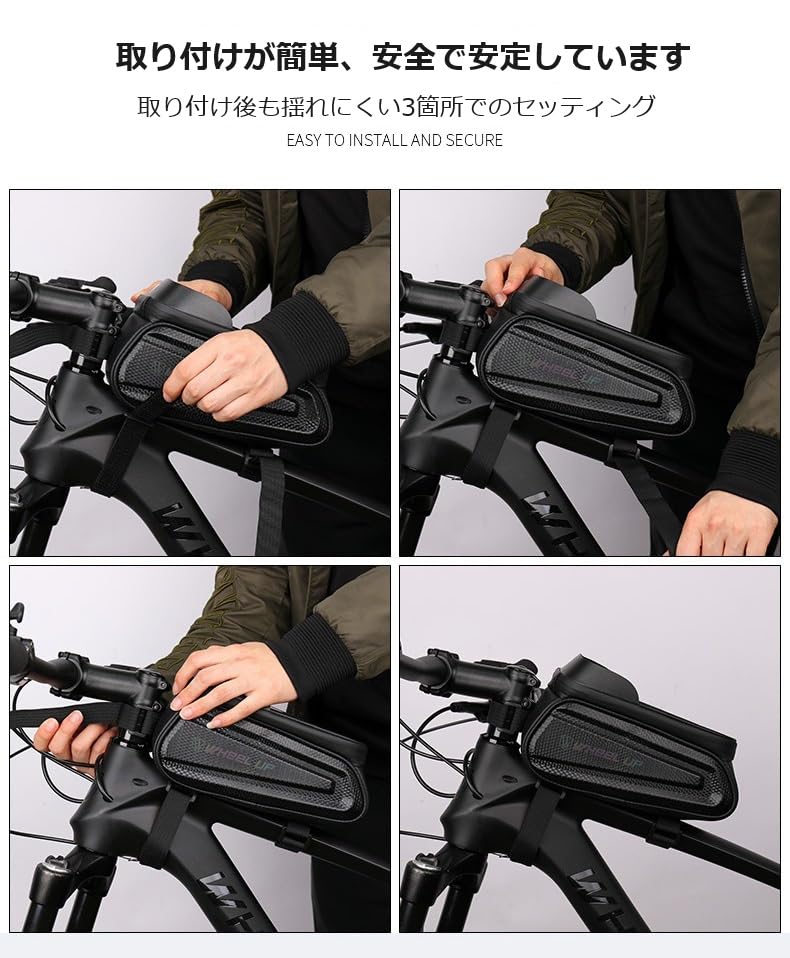 取り付けが簡単、安全で安定しています

取り付け後も揺れにくい3箇所でのセッティング

EASY TO INSTALL AND SECURE

WHEEL UP

WHEEL UP

WHEEL UP