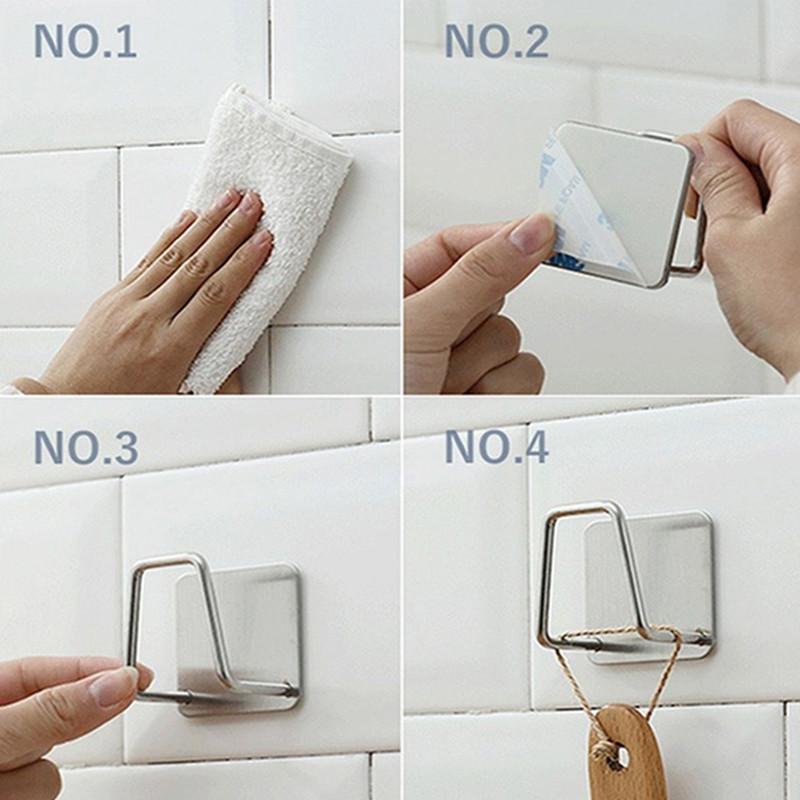 NO.1

NO.2

NO.3

NO.4