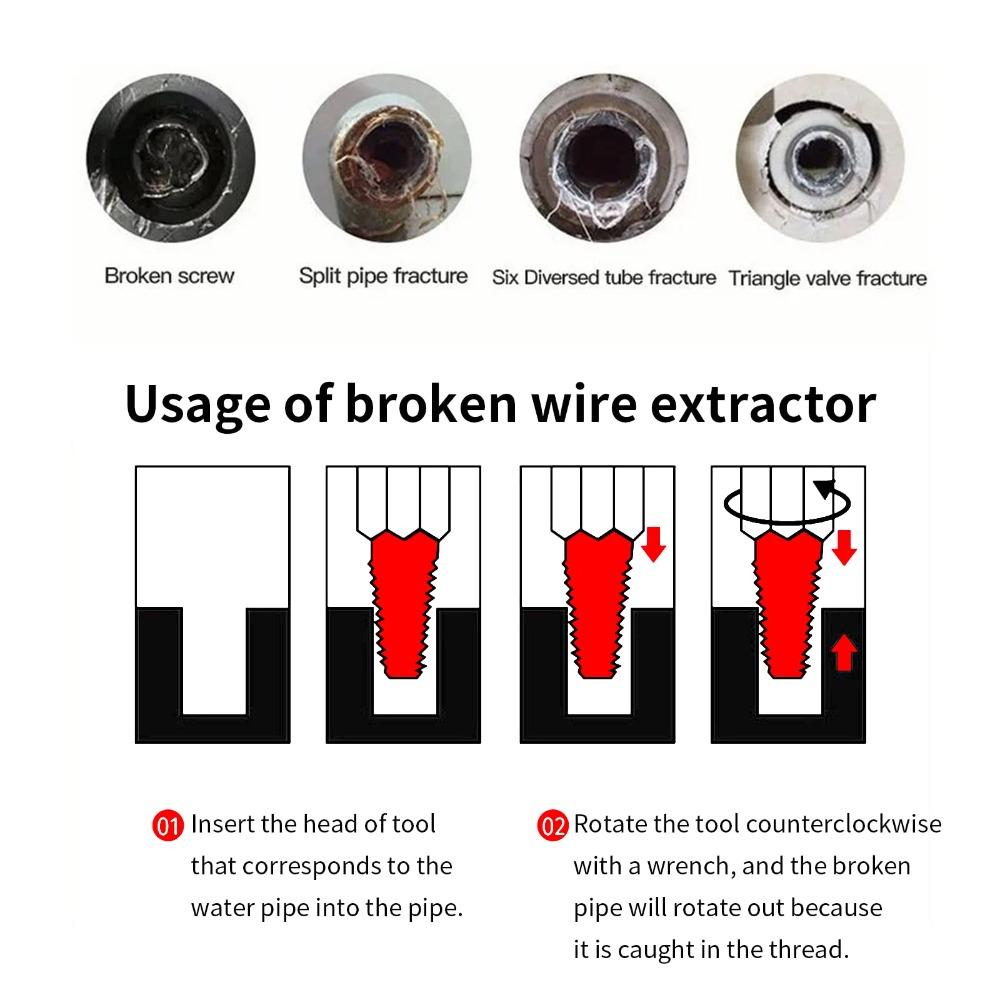 Broken screw
Split pipe fracture
Six Diversed tube fracture
Triangle valve fracture

Usage of broken wire extractor

01 Insert the head of tool that corresponds to the water pipe into the pipe.

02 Rotate the tool counterclockwise with a wrench, and the broken pipe will rotate out because it is caught in the thread.