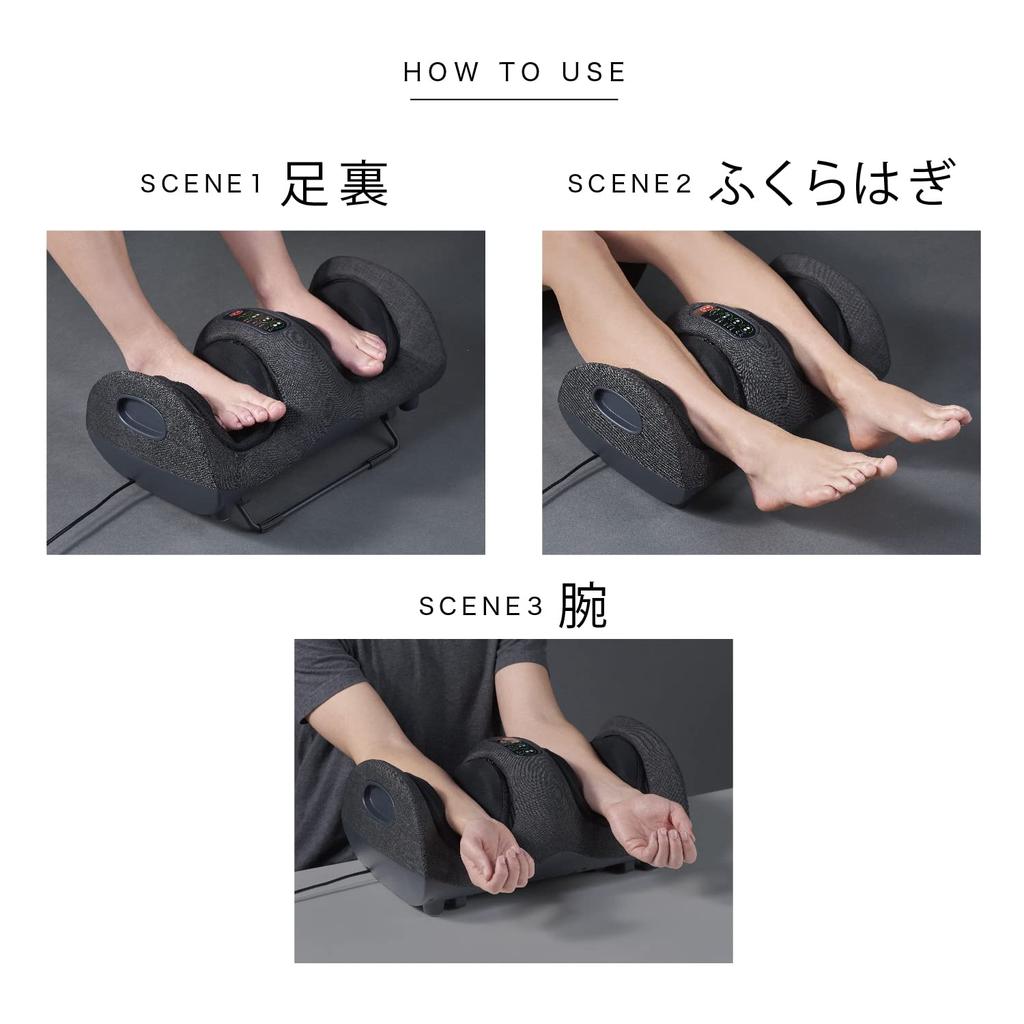 HOW TO USE

SCENE1 足裏

SCENE2 ふくらはぎ

SCENE3 腕