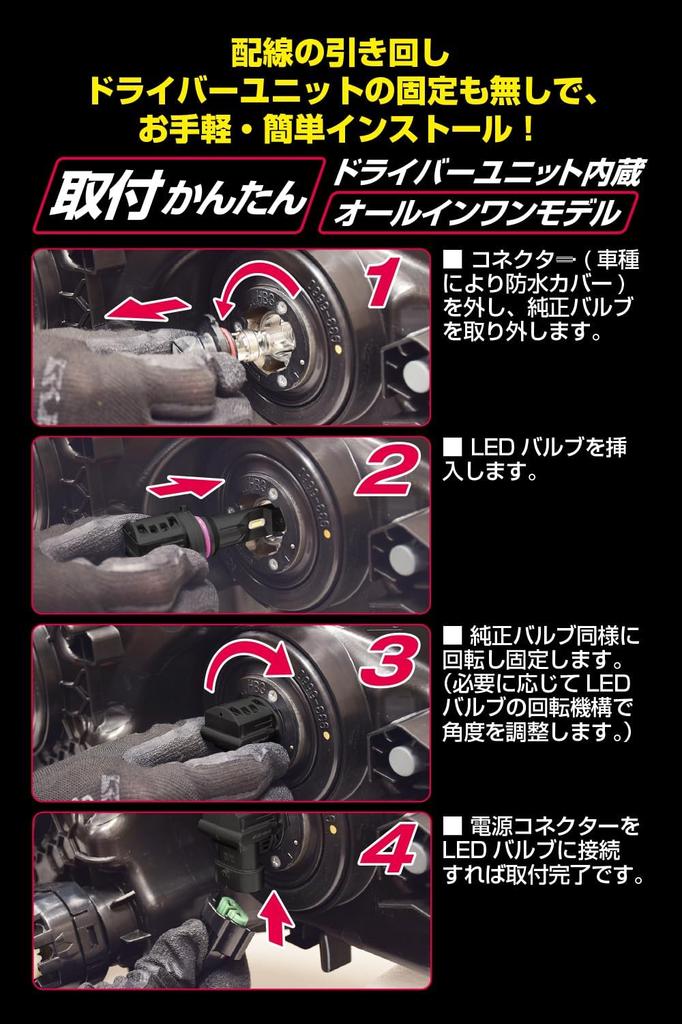 配線の引き回し
ドライバーユニットの固定も無しで、
お手軽・簡単インストール！

取付かんたん

ドライバーユニット内蔵
オールインワンモデル

1

■ コネクター（車種により防水カバー）を外し、純正バルブを取り外します。

2

■ LED バルブを挿入します。

3

■ 純正バルブ同様に回転し固定します。（必要に応じて LED バルブの回転機構で角度を調整します。）

4

■ 電源コネクターを LED バルブに接続すれば取付完了です。