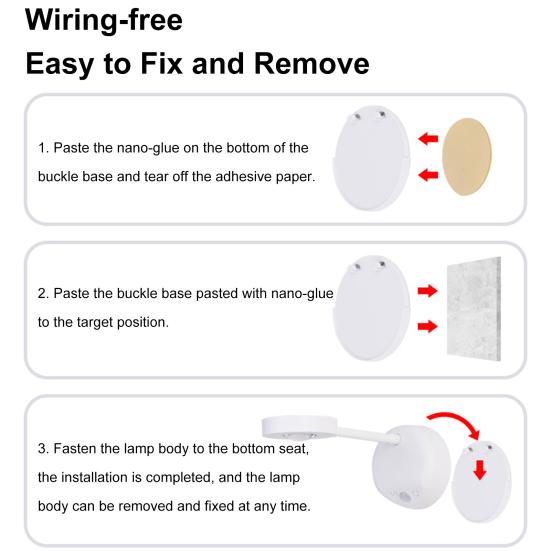 Wiring-free
Easy to Fix and Remove

1. Paste the nano-glue on the bottom of the buckle base and tear off the adhesive paper.

2. Paste the buckle base pasted with nano-glue to the target position.

3. Fasten the lamp body to the bottom seat, the installation is completed, and the lamp body can be removed and fixed at any time.