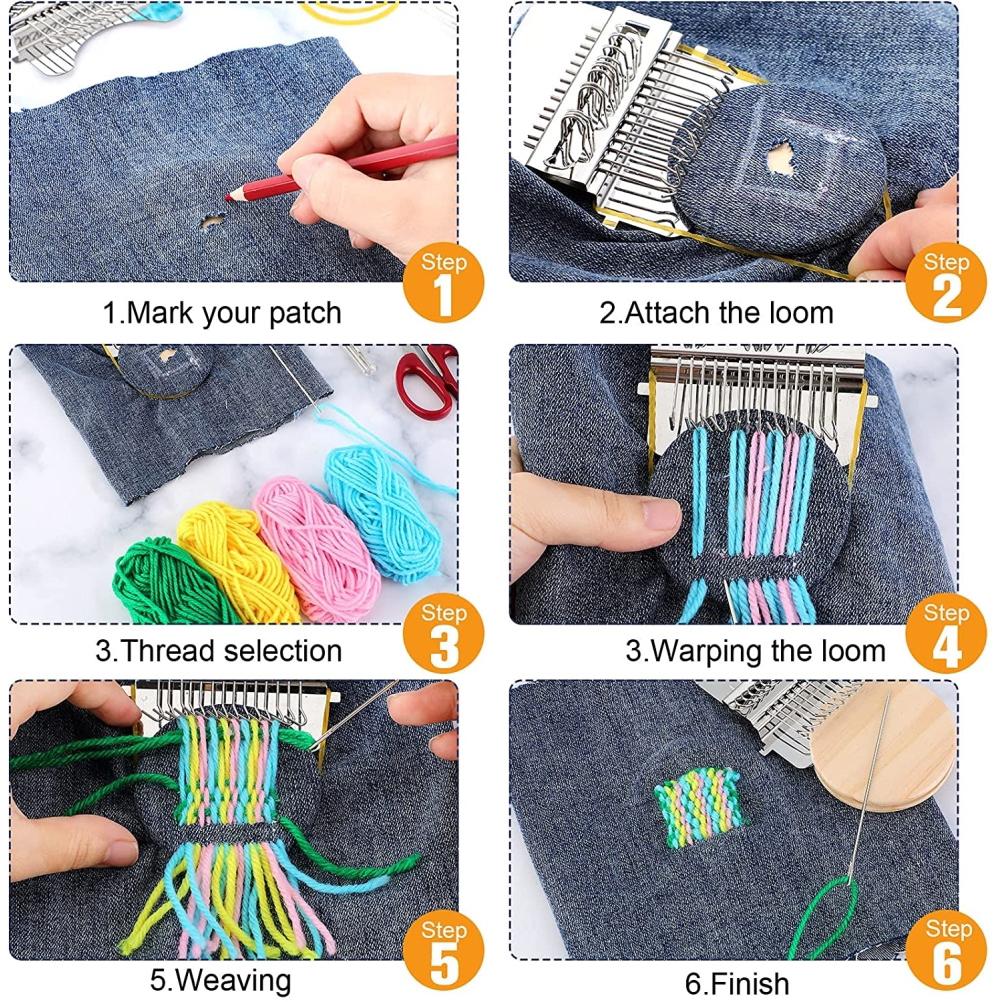 Step 1
1.Mark your patch

Step 2
2.Attach the loom

Step 3
3.Thread selection

Step 4
3.Warping the loom

Step 5
5.Weaving

Step 6
6.Finish