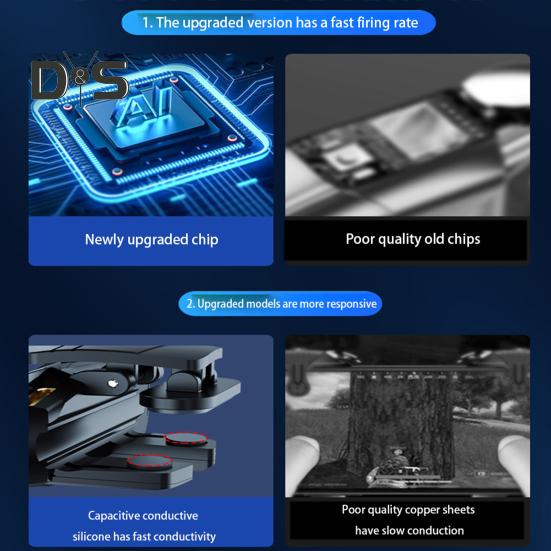 1. The upgraded version has a fast firing rate

D&S

AI

Newly upgraded chip

Poor quality old chips

2. Upgraded models are more responsive

Capacitive conductive silicone has fast conductivity

Poor quality copper sheets have slow conduction