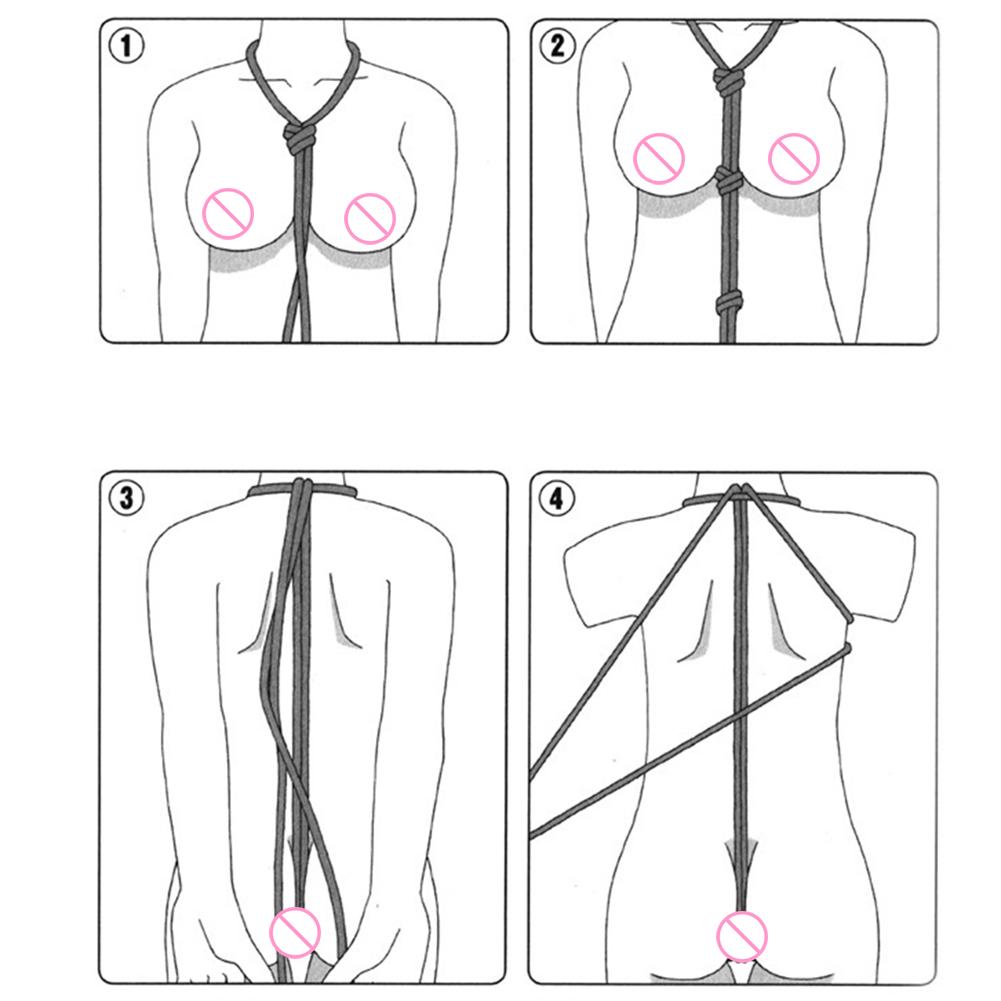 1
2
3
4