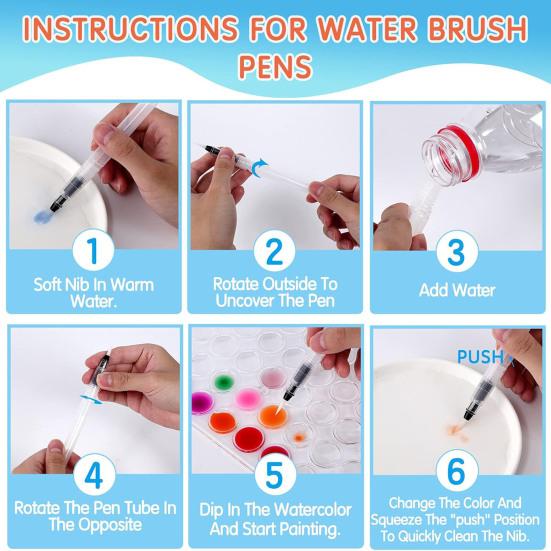 INSTRUCTIONS FOR WATER BRUSH PENS

1
Soft Nib In Warm Water.

2
Rotate Outside To Uncover The Pen

3
Add Water

4
Rotate The Pen Tube In The Opposite

5
Dip In The Watercolor And Start Painting.

PUSH
6
Change The Color And Squeeze The "push" Position To Quickly Clean The Nib.