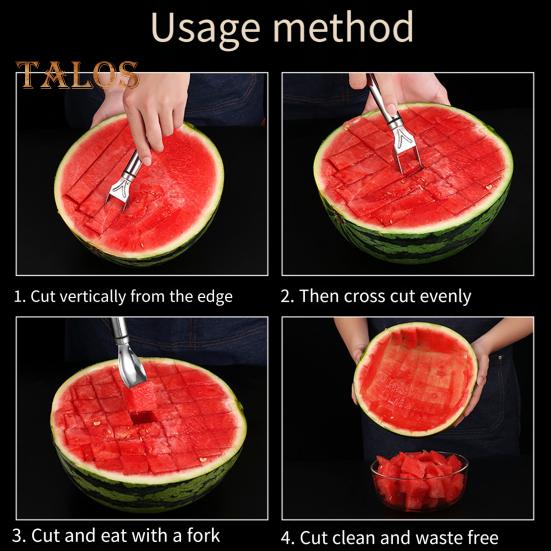 Usage method

TALOS

1. Cut vertically from the edge

2. Then cross cut evenly

3. Cut and eat with a fork

4. Cut clean and waste free