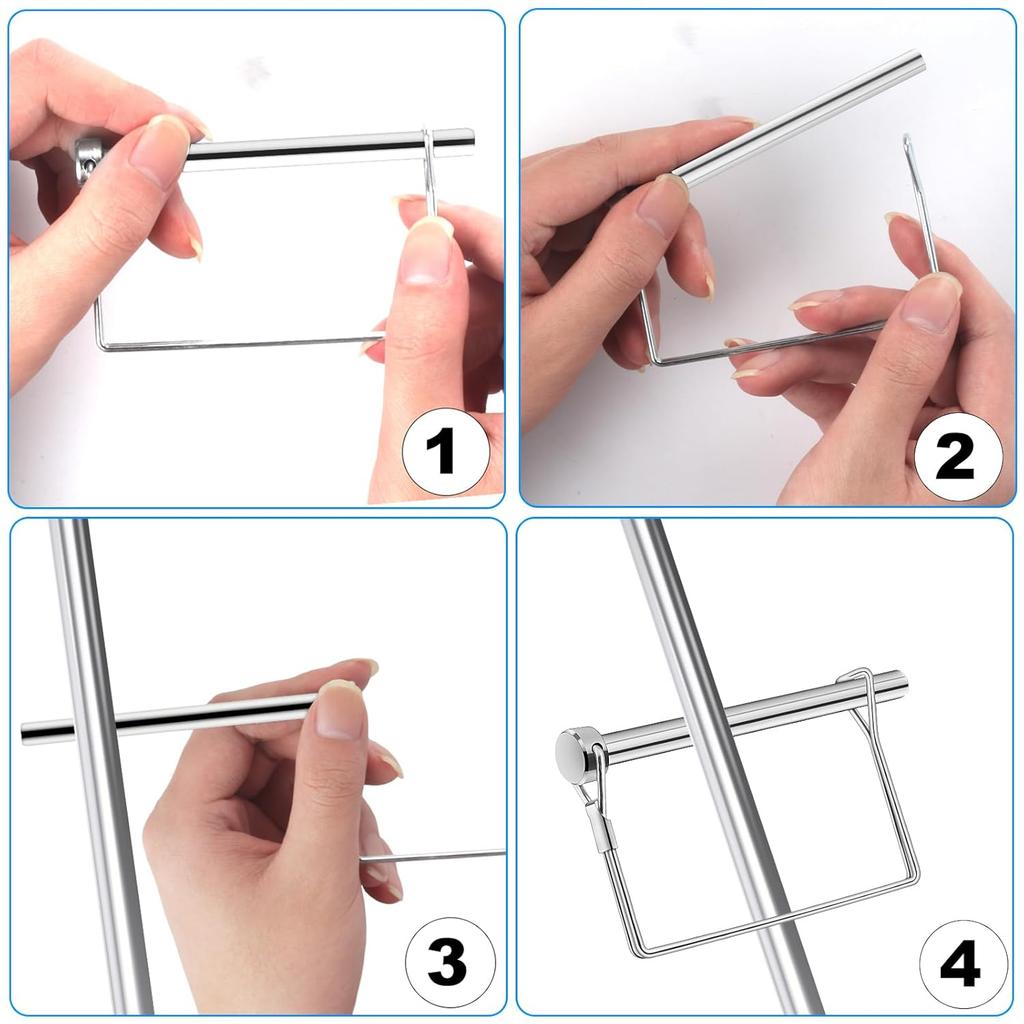 1

2

3

4