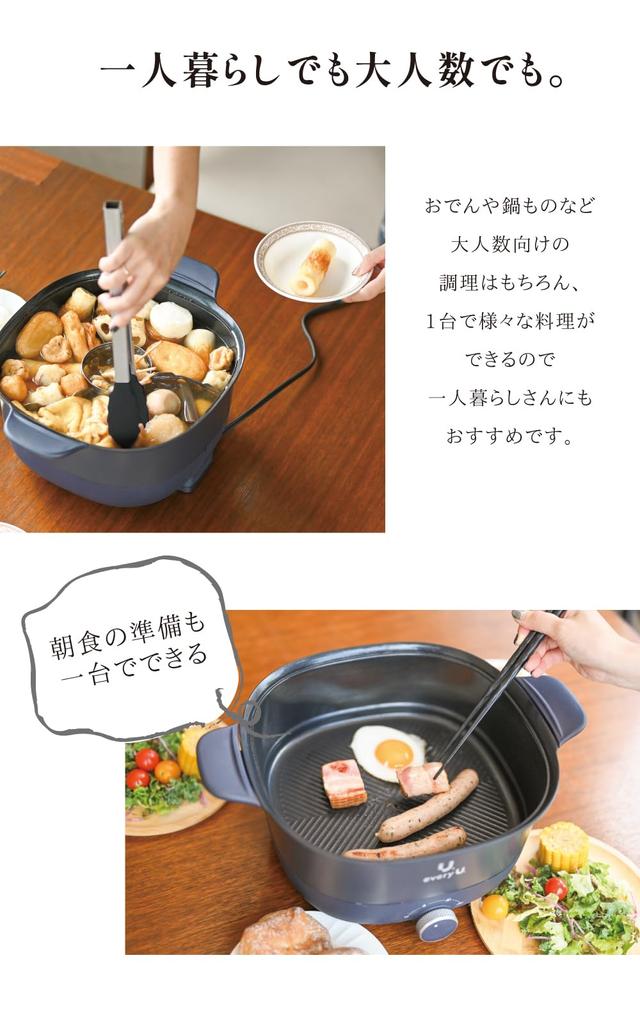 一人暮らしでも大人数でも。

おでんや鍋ものなど
大人数向けの
調理はもちろん、
1台で様々な料理が
できるので
一人暮らしさんにも
おすすめです。

朝食の準備も
一台でできる

every U