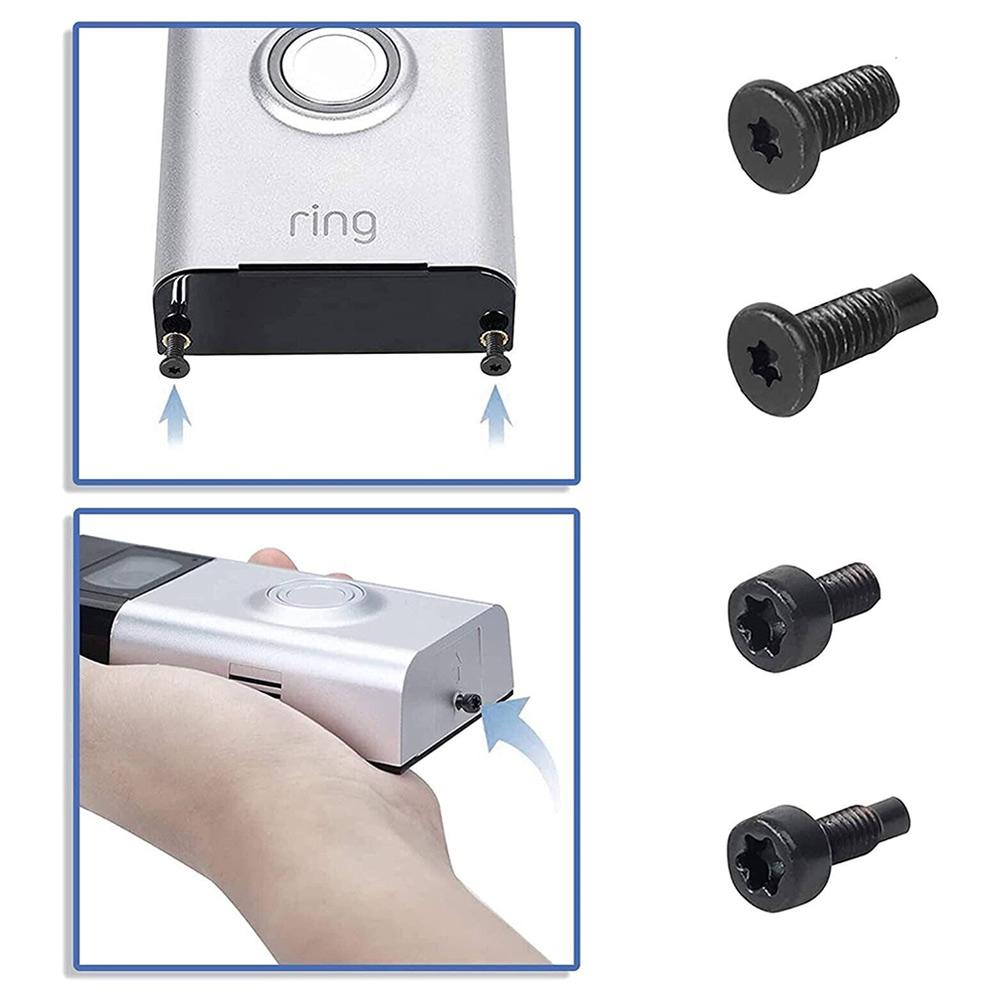 ring