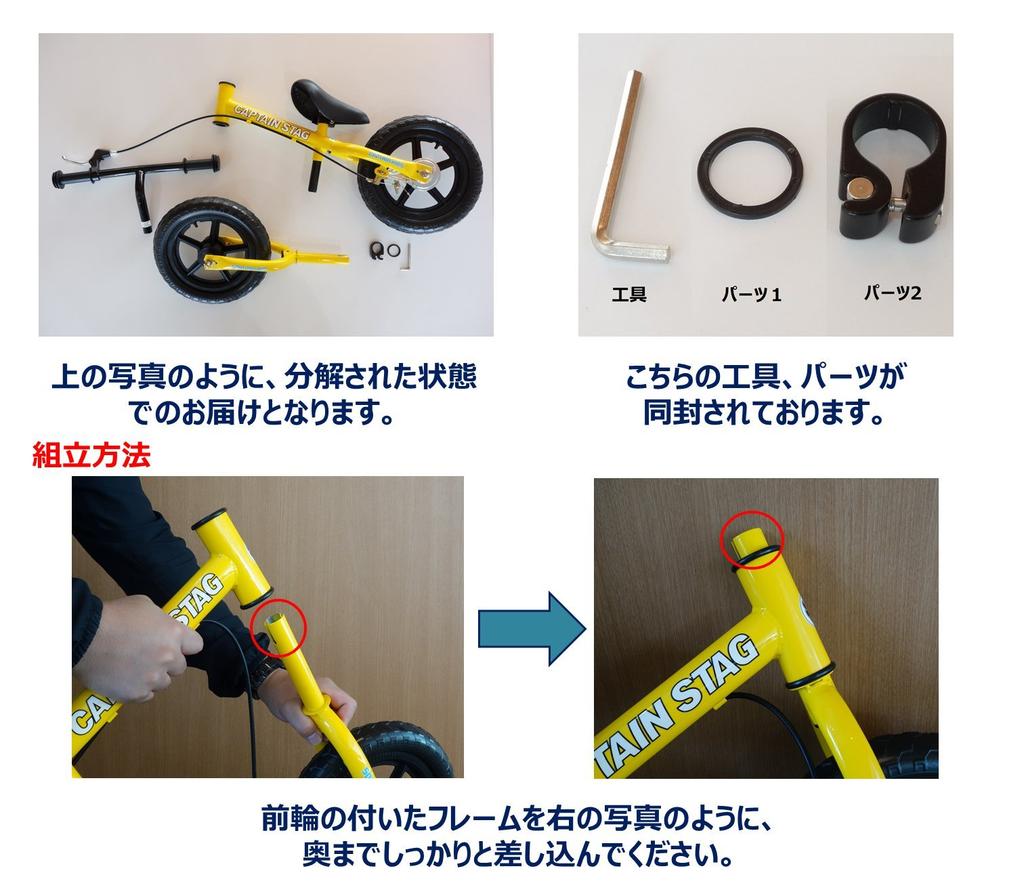 CAPTAIN STAG

工具

パーツ１

パーツ2

上の写真のように、分解された状態でのお届けとなります。

こちらの工具、パーツが同封されております。

組立方法

CAPTAIN STAG

TAIN STAG

前輪の付いたフレームを右の写真のように、奥までしっかりと差し込んでください。