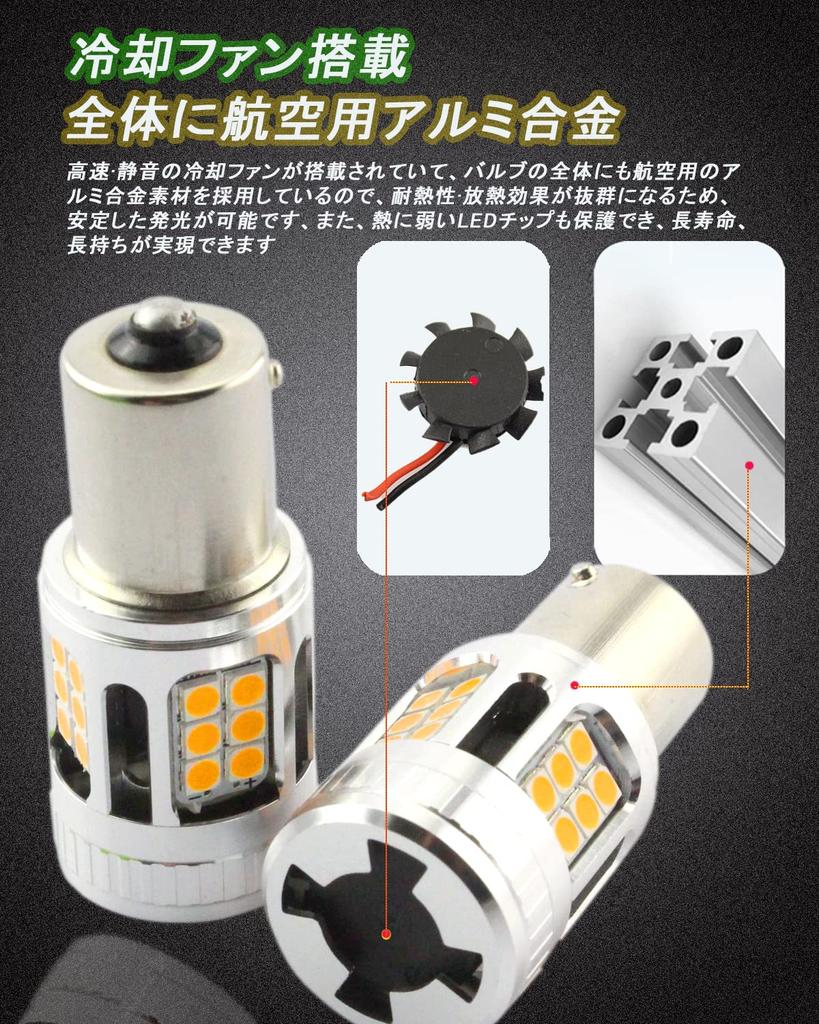 冷却ファン搭載
全体に航空用アルミ合金

高速·静音の冷却ファンが搭載されていて、バルブの全体にも航空用のアルミ合金素材を採用しているので、耐熱性·放熱効果が抜群になるため、安定した発光が可能です、また、熱に弱いLEDチップも保護でき、長寿命、長持ちが実現できます