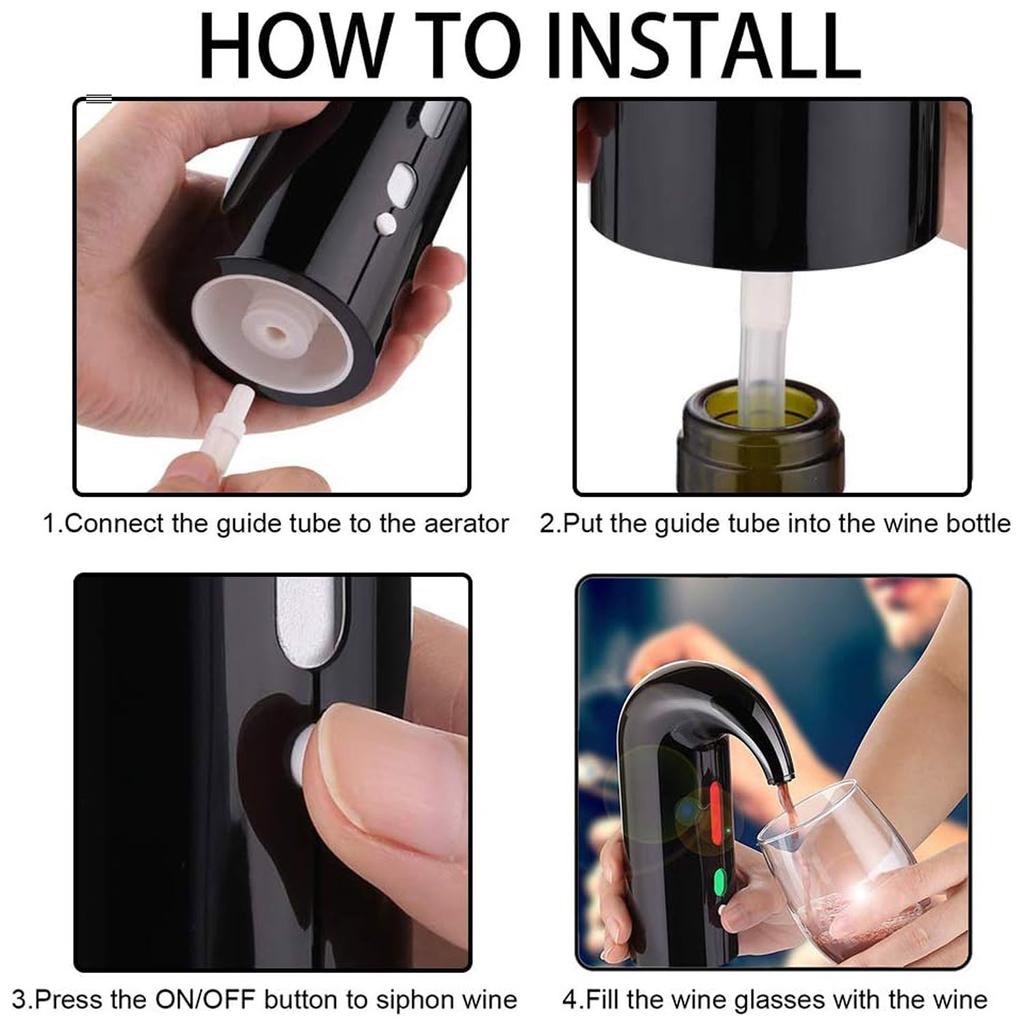 HOW TO INSTALL

1.Connect the guide tube to the aerator

2.Put the guide tube into the wine bottle

3.Press the ON/OFF button to siphon wine

4.Fill the wine glasses with the wine