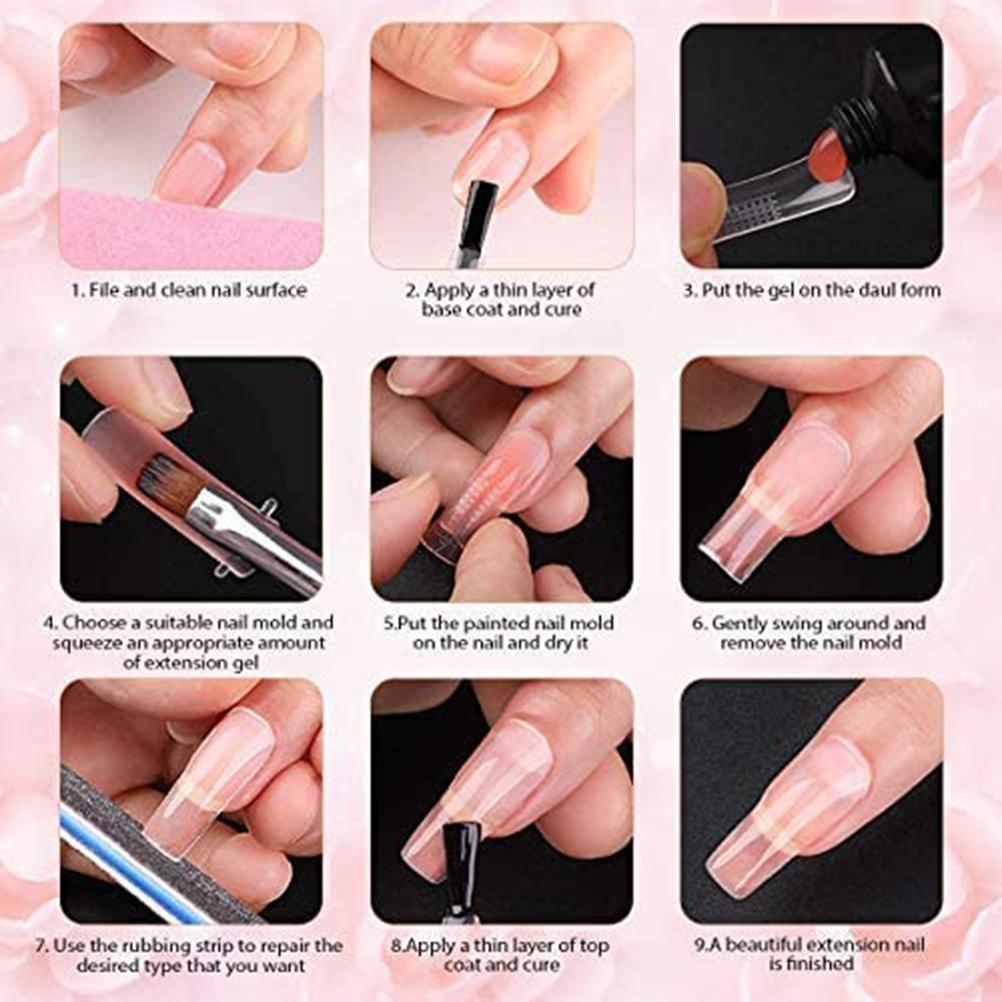 1. File and clean nail surface

2. Apply a thin layer of base coat and cure

3. Put the gel on the daul form

4. Choose a suitable nail mold and squeeze an appropriate amount of extension gel

5.Put the painted nail mold on the nail and dry it

6. Gently swing around and remove the nail mold

7. Use the rubbing strip to repair the desired type that you want

8.Apply a thin layer of top coat and cure

9.A beautiful extension nail is finished