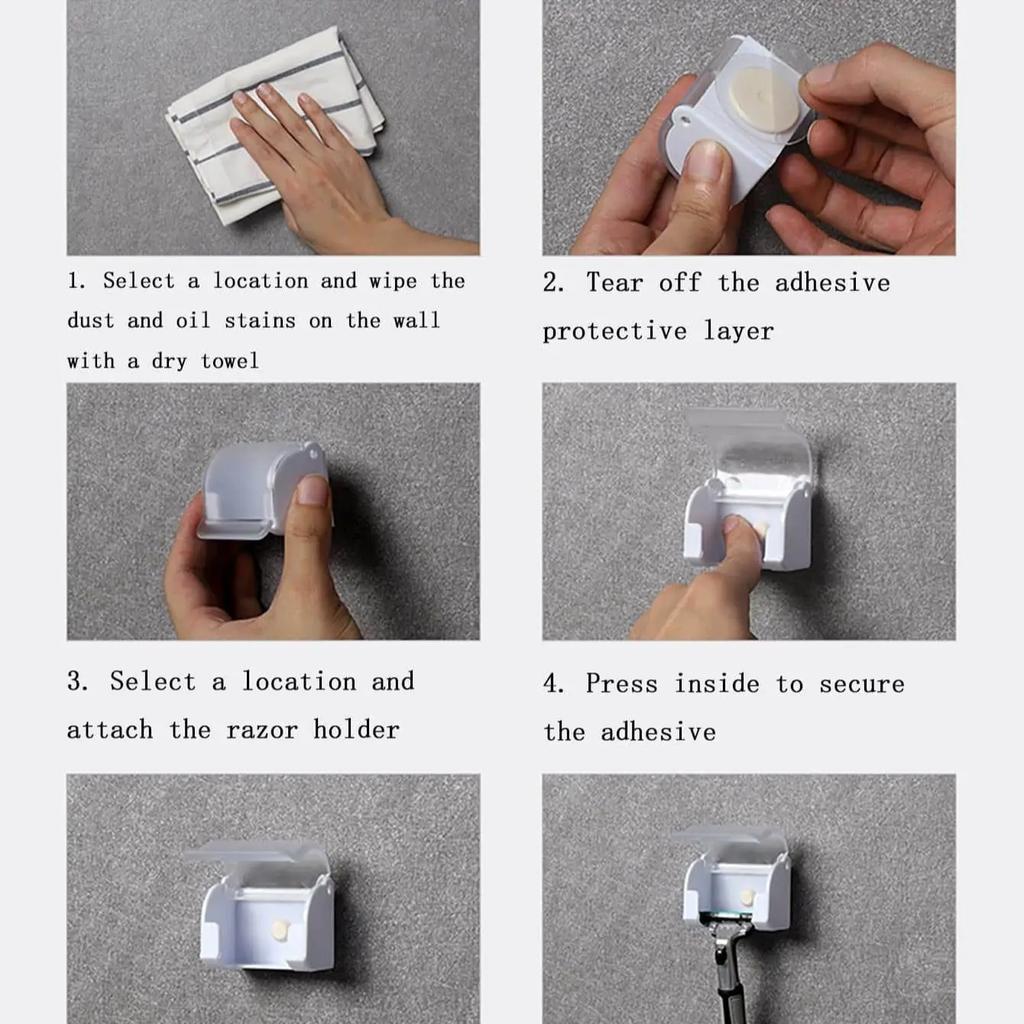 1. Select a location and wipe the dust and oil stains on the wall with a dry towel

2. Tear off the adhesive protective layer

3. Select a location and attach the razor holder

4. Press inside to secure the adhesive