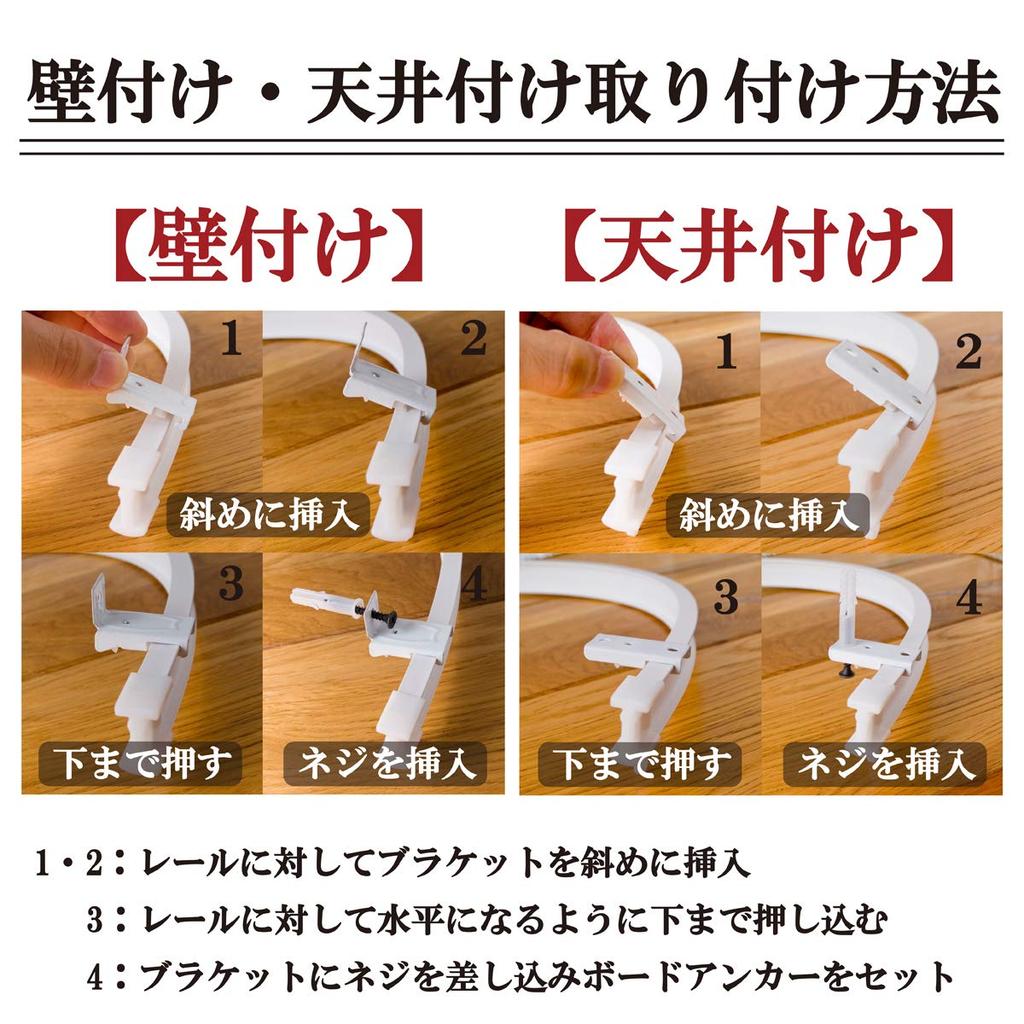 壁付け・天井付け取り付け方法

【壁付け】

1

2

斜めに挿入

3

4

下まで押す

ネジを挿入

【天井付け】

1

2

斜めに挿入

3

4

下まで押す

ネジを挿入

1・2：レールに対してブラケットを斜めに挿入

3：レールに対して水平になるように下まで押し込む

4：ブラケットにネジを差し込みボードアンカーをセット