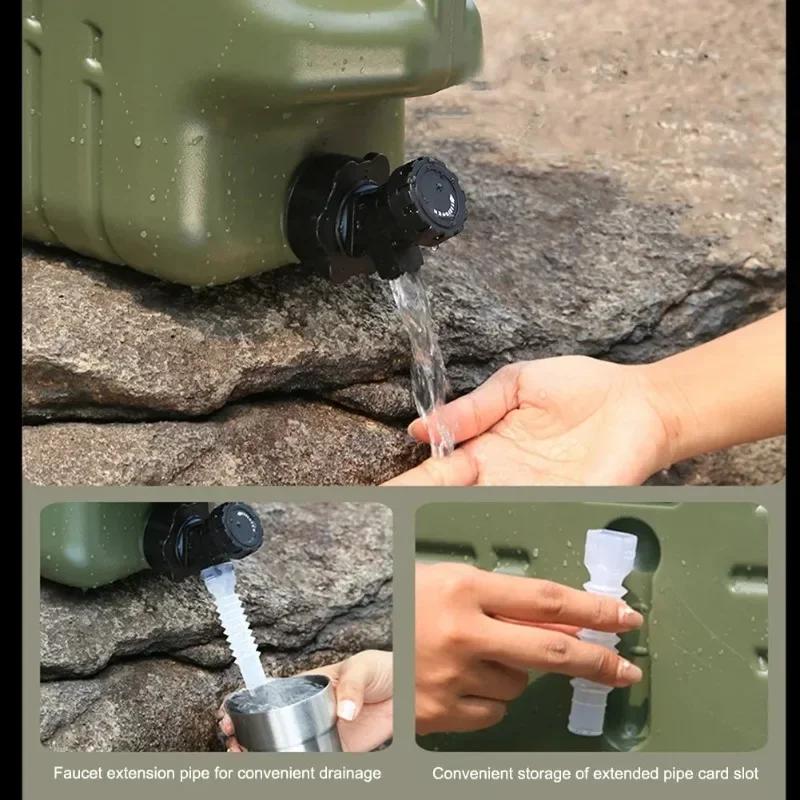 Faucet extension pipe for convenient drainage

Convenient storage of extended pipe card slot